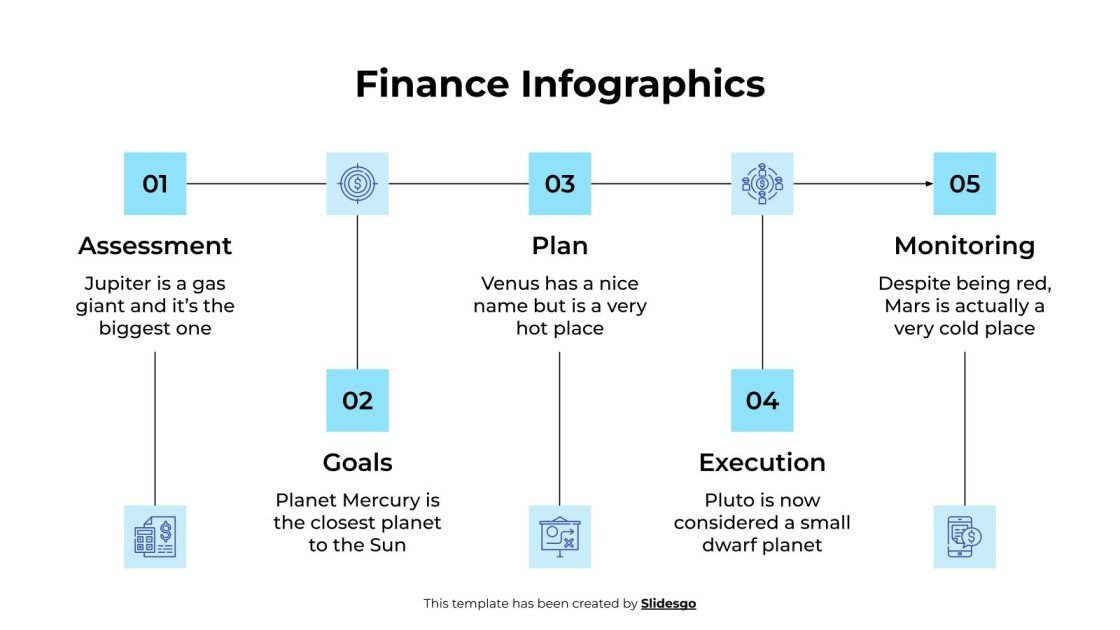 Finance Infographics

01

Assessment

Jupiter is a gas giant and it's the biggest one

02

Goals

Planet Mercury is the closest planet to the Sun

03

Plan

Venus has a nice name but is a very hot place

04

Execution

Pluto is now considered a small dwarf planet

05

Monitoring

Despite being red, Mars is actually a very cold place

This template has been created by Slidesgo