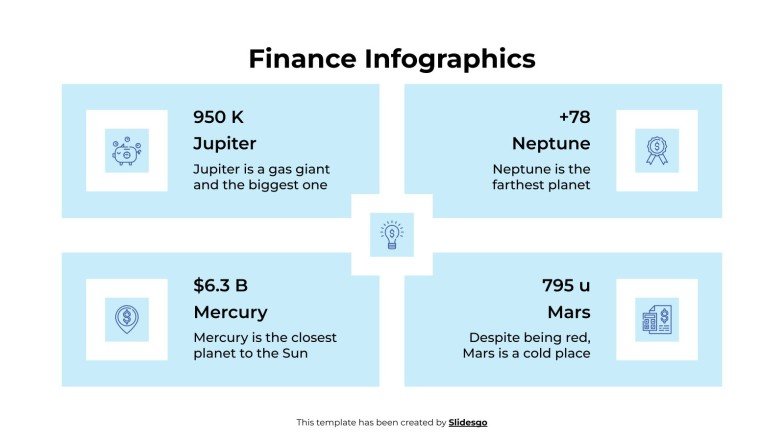 Finance Infographics

950 K
Jupiter
Jupiter is a gas giant and the biggest one

+78
Neptune
Neptune is the farthest planet

$6.3 B
Mercury
Mercury is the closest planet to the Sun

795 u
Mars
Despite being red, Mars is a cold place

This template has been created by Slidesgo