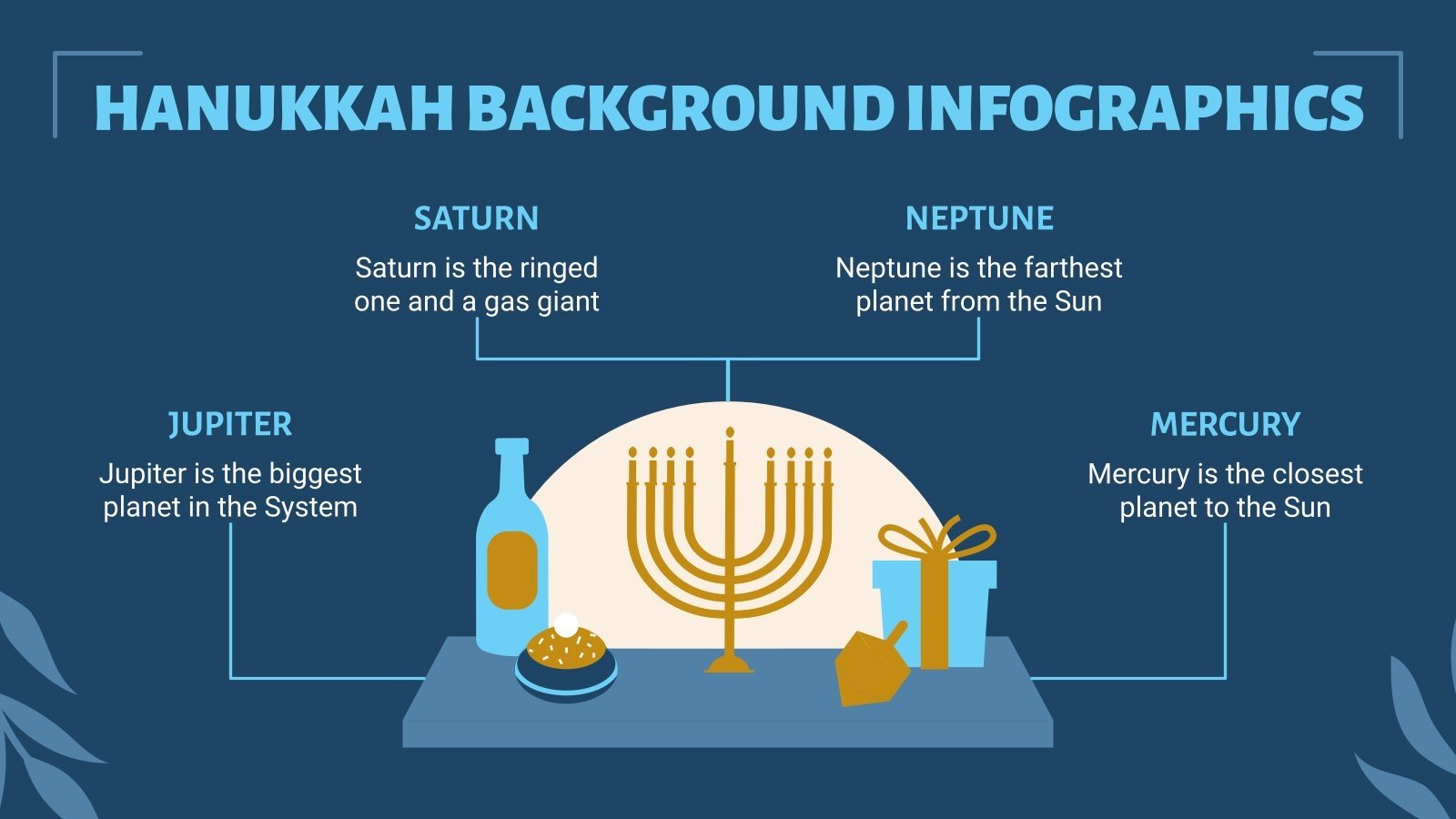 HANUKKAH BACKGROUND INFOGRAPHICS

SATURN

Saturn is the ringed one and a gas giant

NEPTUNE

Neptune is the farthest planet from the Sun

JUPITER

Jupiter is the biggest planet in the System

MERCURY

Mercury is the closest planet to the Sun