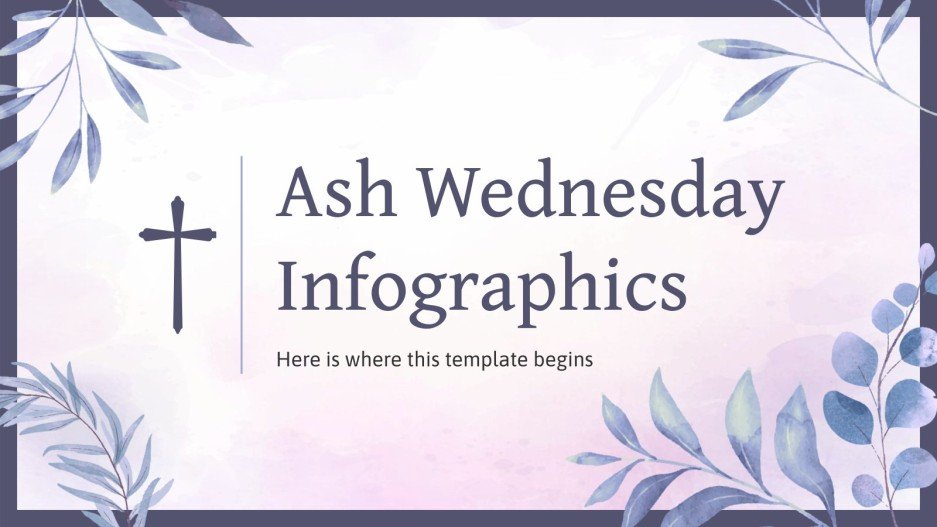 Ash Wednesday Infographics

Here is where this template begins