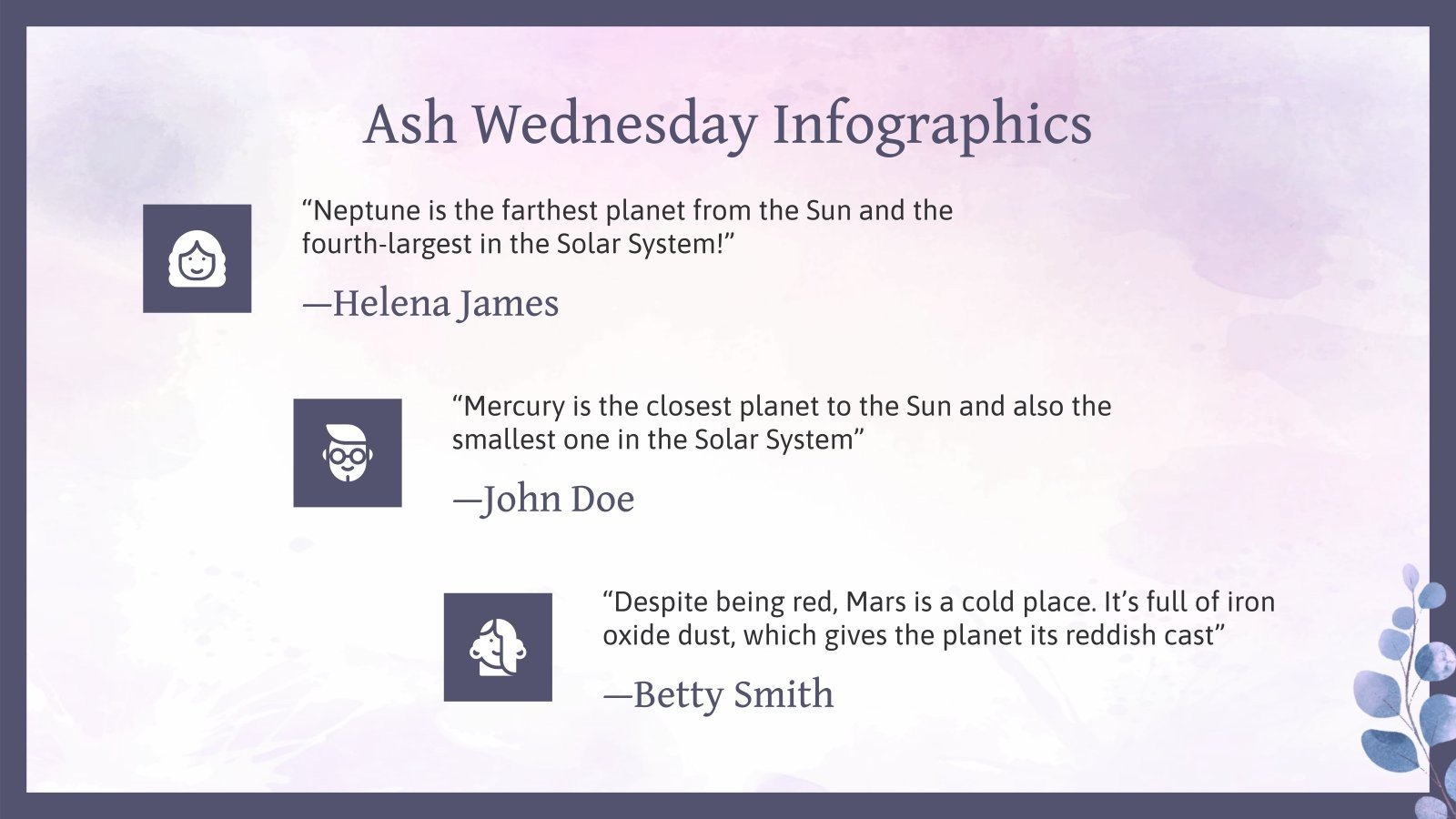 Ash Wednesday Infographics

“Neptune is the farthest planet from the Sun and the fourth-largest in the Solar System!”

—Helena James

“Mercury is the closest planet to the Sun and also the smallest one in the Solar System”

—John Doe

“Despite being red, Mars is a cold place. It’s full of iron oxide dust, which gives the planet its reddish cast”

—Betty Smith