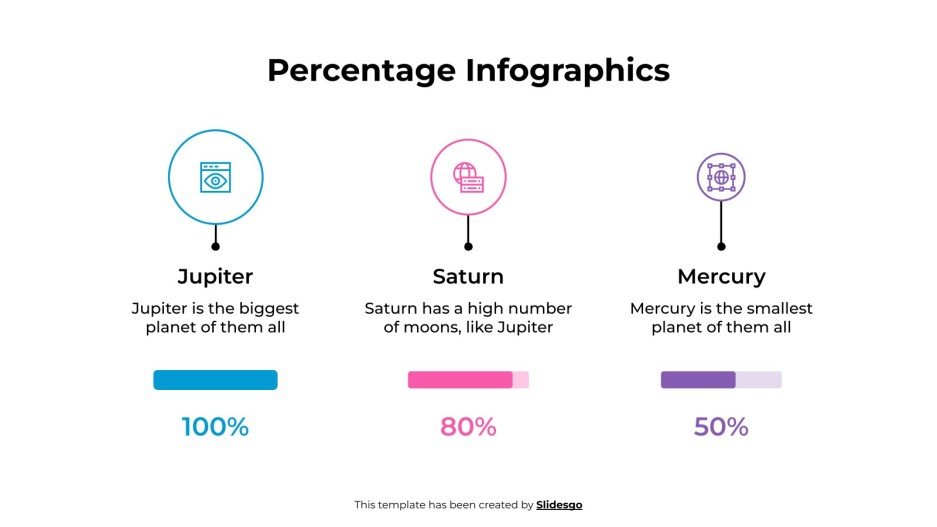 Percentage Infographics

Jupiter

Jupiter is the biggest planet of them all

100%

Saturn

Saturn has a high number of moons, like Jupiter

80%

Mercury

Mercury is the smallest planet of them all

50%

This template has been created by Slidesgo