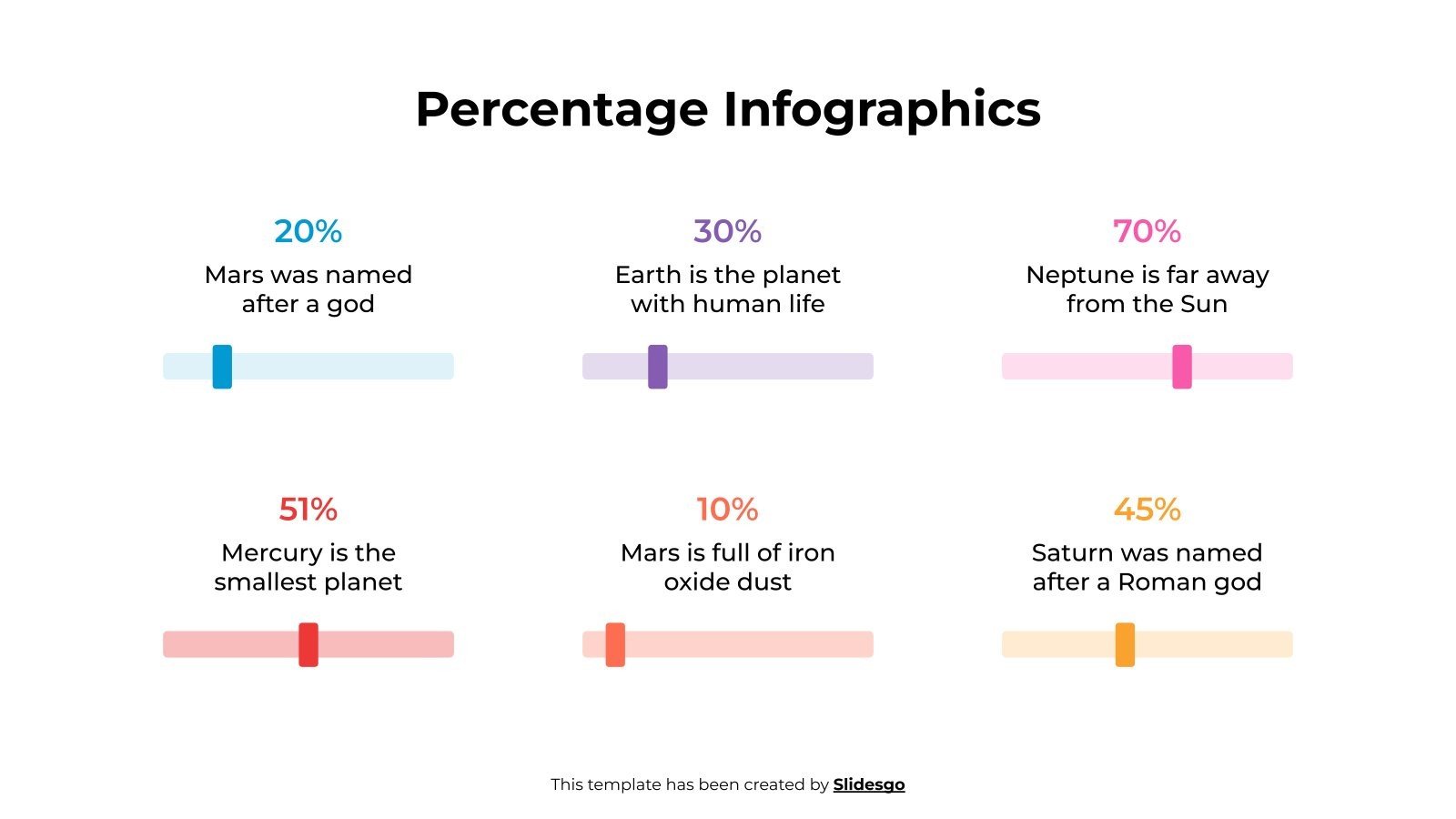 Percentage Infographics

20%
Mars was named after a god

30%
Earth is the planet with human life

70%
Neptune is far away from the Sun

51%
Mercury is the smallest planet

10%
Mars is full of iron oxide dust

45%
Saturn was named after a Roman god

This template has been created by Slidesgo