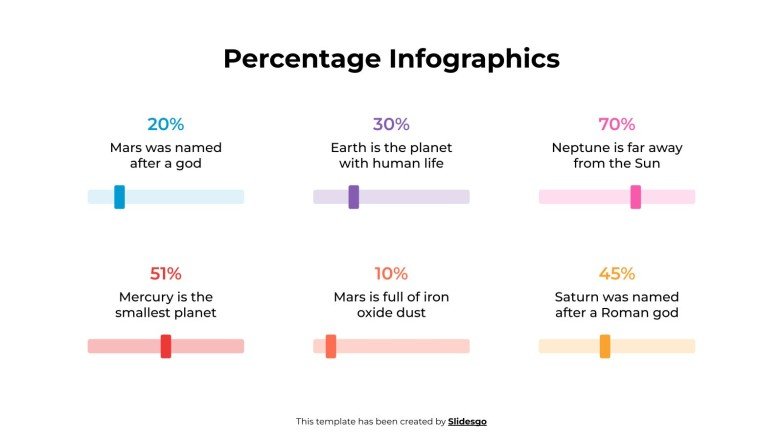 Percentage Infographics

20%
Mars was named after a god

30%
Earth is the planet with human life

70%
Neptune is far away from the Sun

51%
Mercury is the smallest planet

10%
Mars is full of iron oxide dust

45%
Saturn was named after a Roman god

This template has been created by Slidesgo