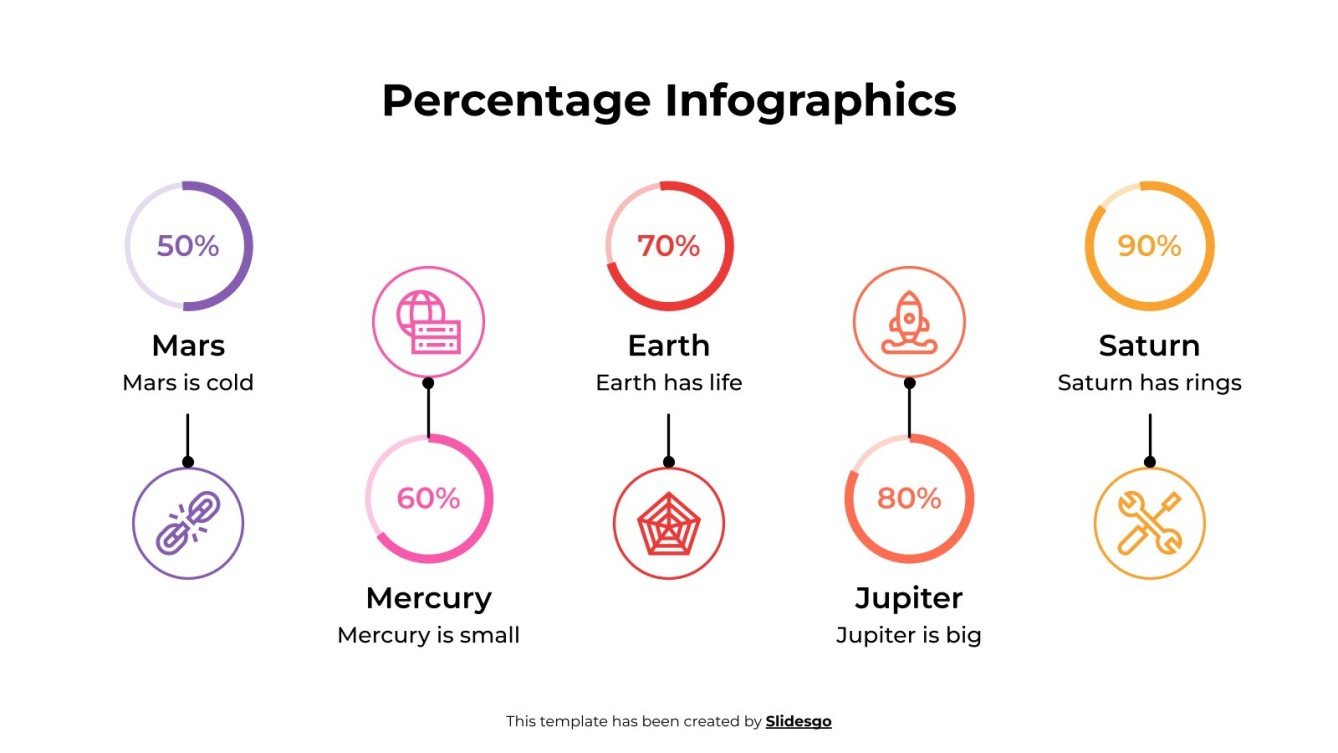 Percentage Infographics

50%

Mars
Mars is cold

60%

Mercury
Mercury is small

70%

Earth
Earth has life

80%

Jupiter
Jupiter is big

90%

Saturn
Saturn has rings

This template has been created by Slidesgo