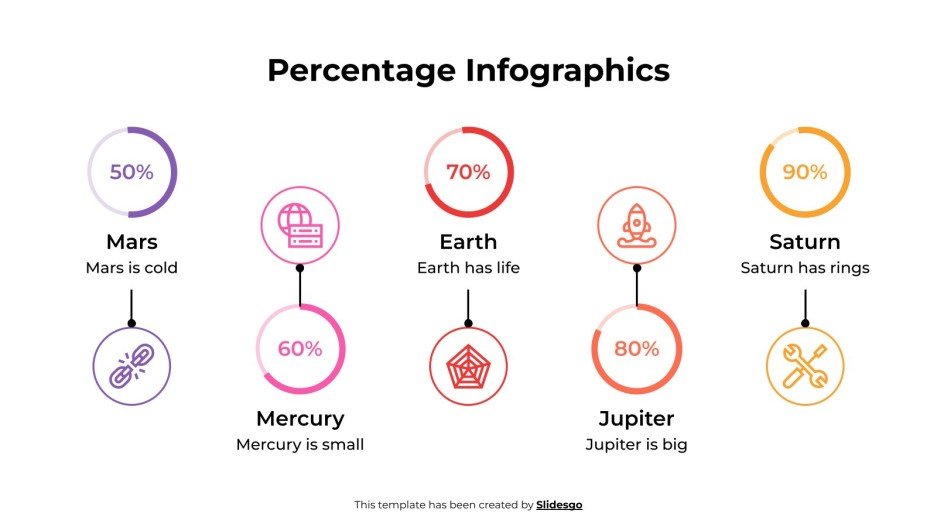 Percentage Infographics

50%

Mars

Mars is cold

60%

Mercury

Mercury is small

70%

Earth

Earth has life

80%

Jupiter

Jupiter is big

90%

Saturn

Saturn has rings

This template has been created by Slidesgo