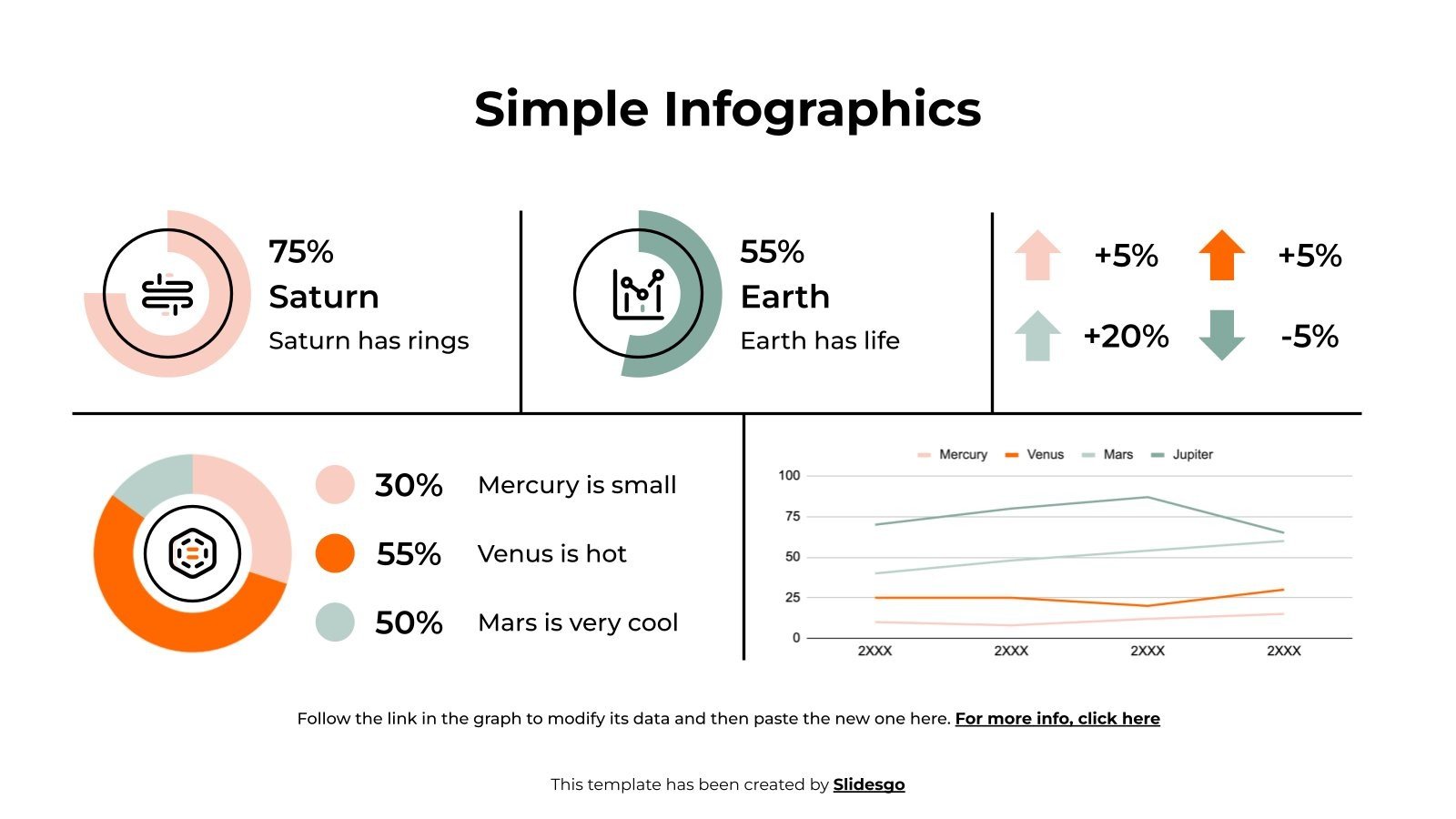 Simple Infographics

75%
Saturn
Saturn has rings

55%
Earth
Earth has life

+5%
+5%
+20%
-5%

30% Mercury is small
55% Venus is hot
50% Mars is very cool

Mercury Venus Mars Jupiter
100
75
50
25
0
2XXX 2XXX 2XXX 2XXX

Follow the link in the graph to modify its data and then paste the new one here. For more info, click here

This template has been created by Slidesgo