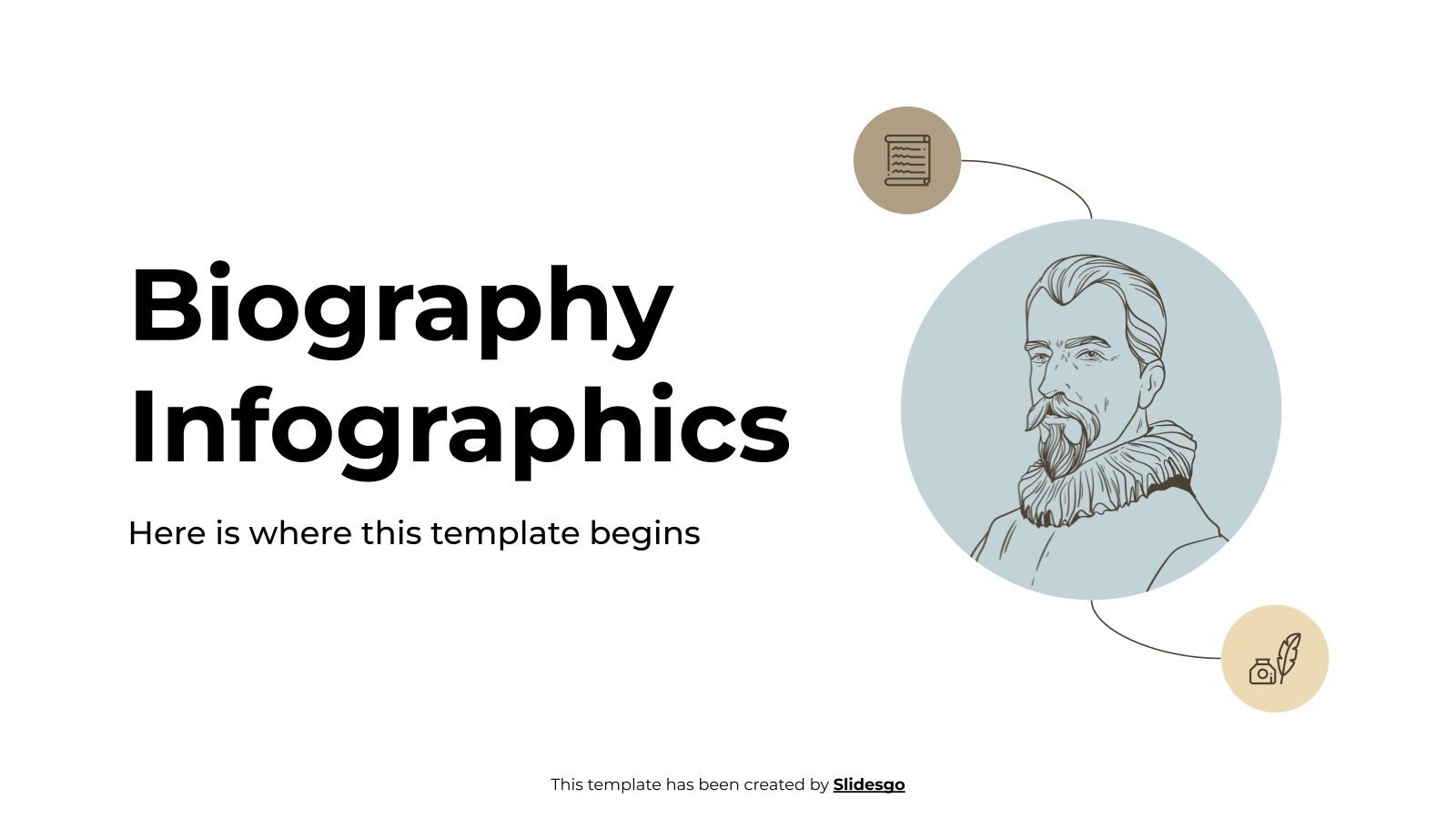 Biography Infographics

Here is where this template begins

This template has been created by Slidesgo