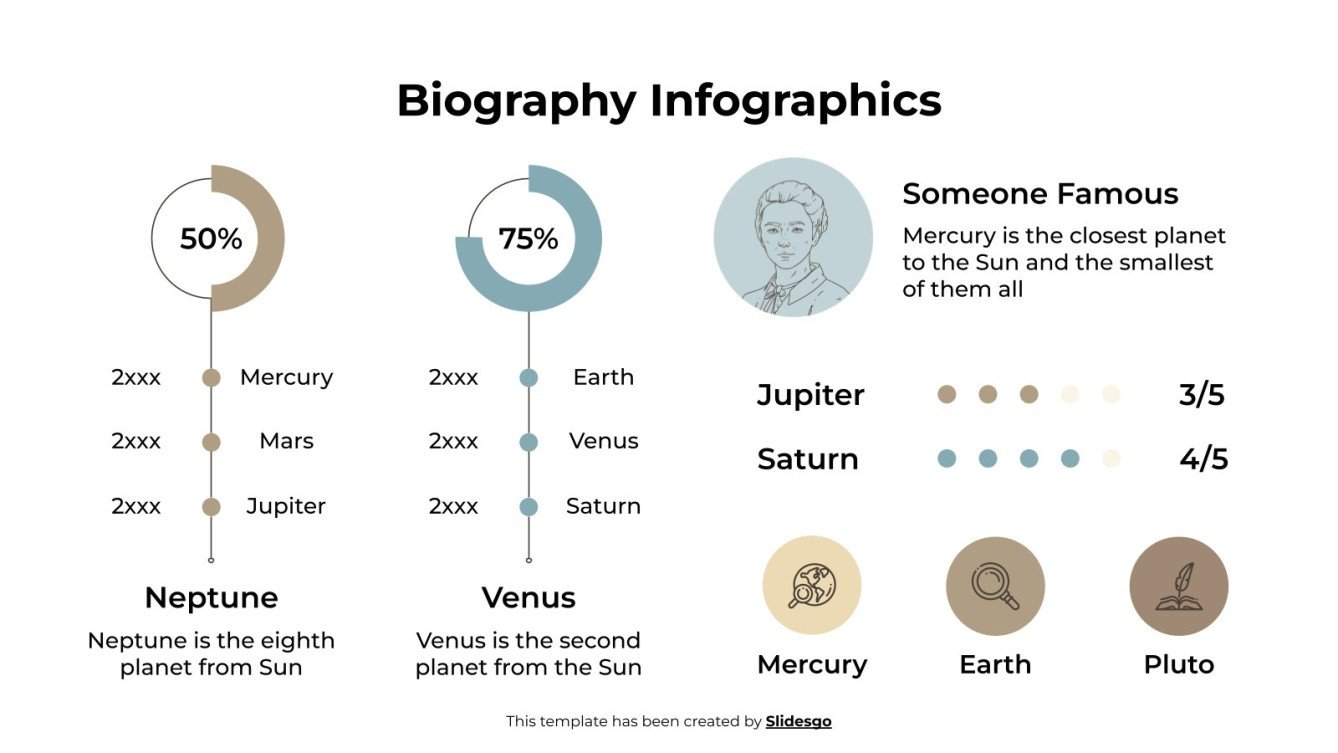 Biography Infographics

50%

2xxx Mercury

2xxx Mars

2xxx Jupiter

Neptune

Neptune is the eighth planet from Sun

75%

2xxx Earth

2xxx Venus

2xxx Saturn

Venus

Venus is the second planet from the Sun

Someone Famous

Mercury is the closest planet to the Sun and the smallest of them all

Jupiter 3/5

Saturn 4/5

Mercury

Earth

Pluto

This template has been created by Slidesgo