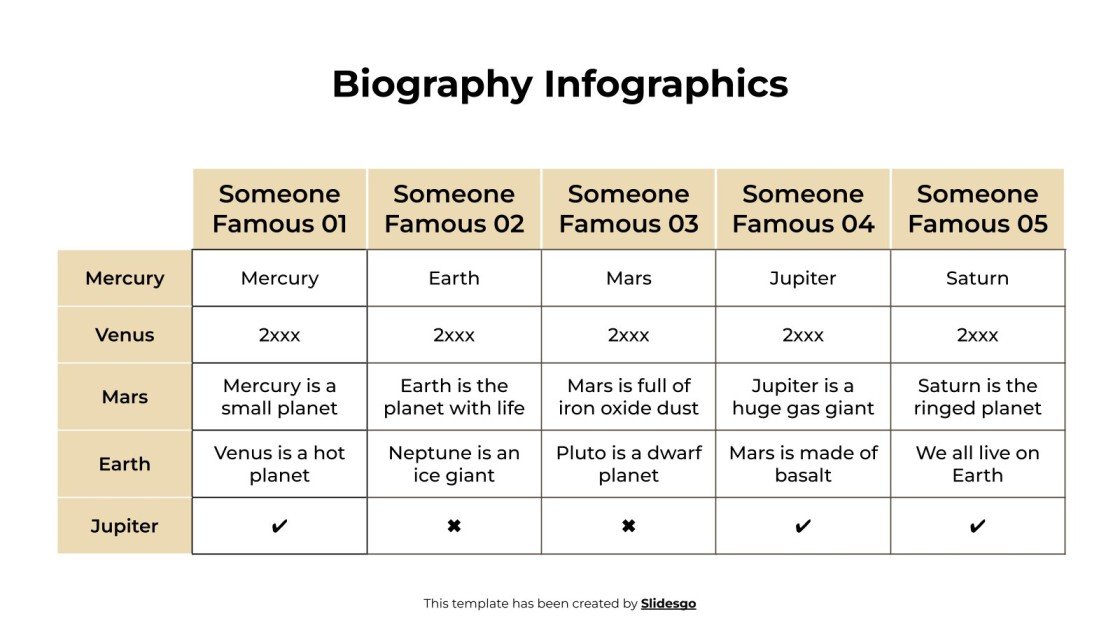 Biography Infographics

| | Someone Famous 01 | Someone Famous 02 | Someone Famous 03 | Someone Famous 04 | Someone Famous 05 |
|---|---|---|---|---|---|
| Mercury | Mercury | Earth | Mars | Jupiter | Saturn |
| Venus | 2xxx | 2xxx | 2xxx | 2xxx | 2xxx |
| Mars | Mercury is a small planet | Earth is the planet with life | Mars is full of iron oxide dust | Jupiter is a huge gas giant | Saturn is the ringed planet |
| Earth | Venus is a hot planet | Neptune is an ice giant | Pluto is a dwarf planet | Mars is made of basalt | We all live on Earth |
| Jupiter | ✔ | ✖ | ✖ | ✔ | ✔ |

This template has been created by Slidesgo