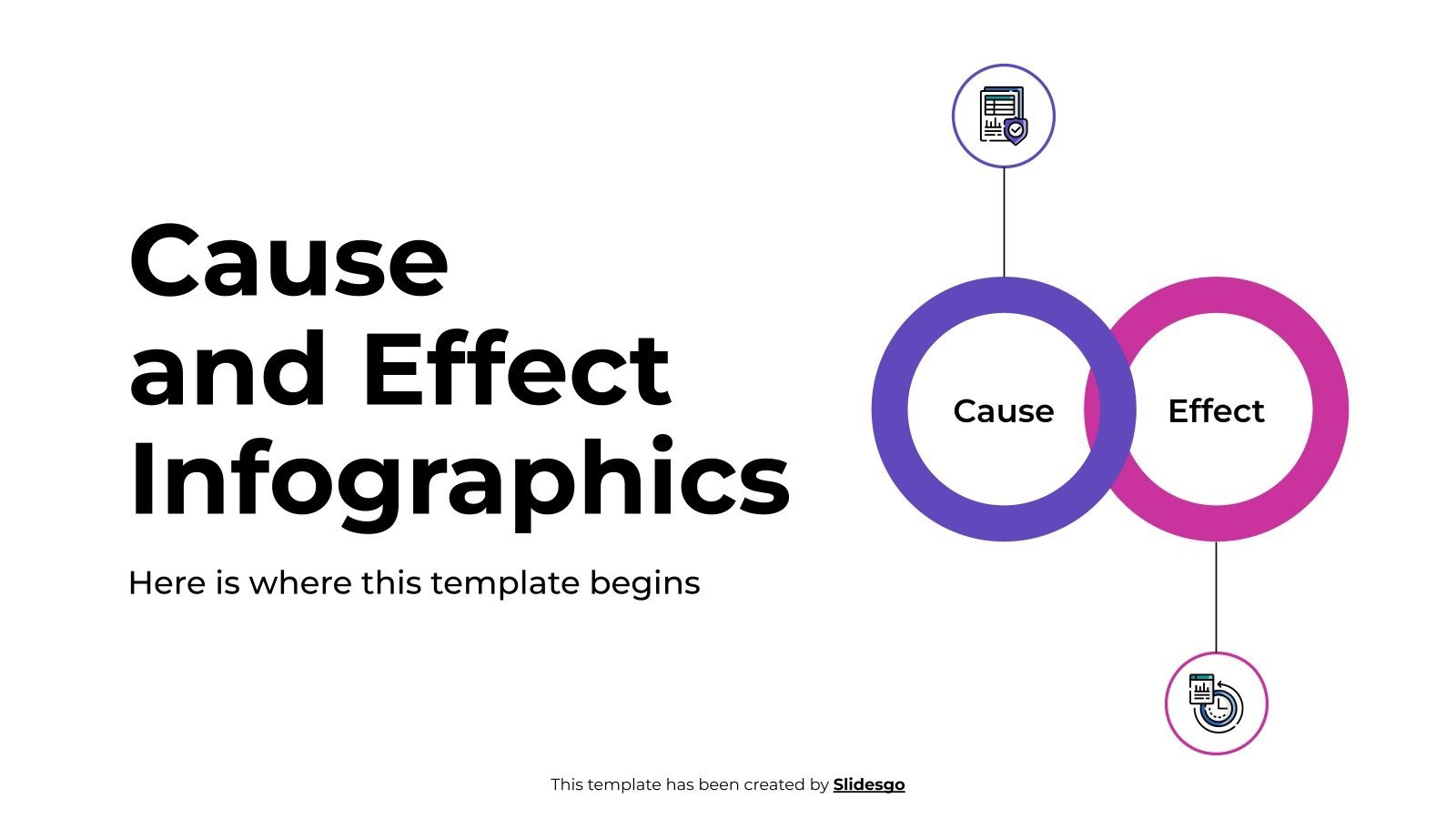 Cause and Effect Infographics

Here is where this template begins

Cause

Effect

This template has been created by Slidesgo