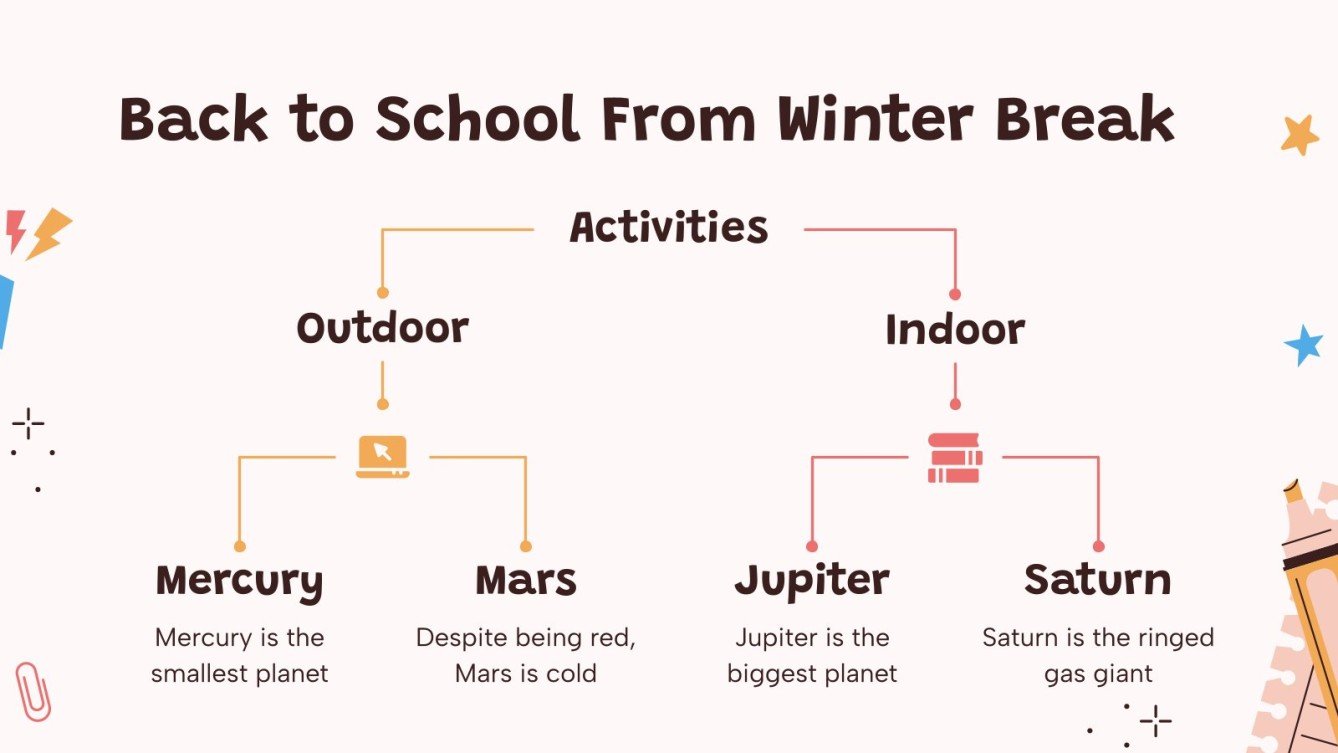 Back to School From Winter Break

Activities

Outdoor

Indoor

Mercury

Mercury is the smallest planet

Mars

Despite being red, Mars is cold

Jupiter

Jupiter is the biggest planet

Saturn

Saturn is the ringed gas giant