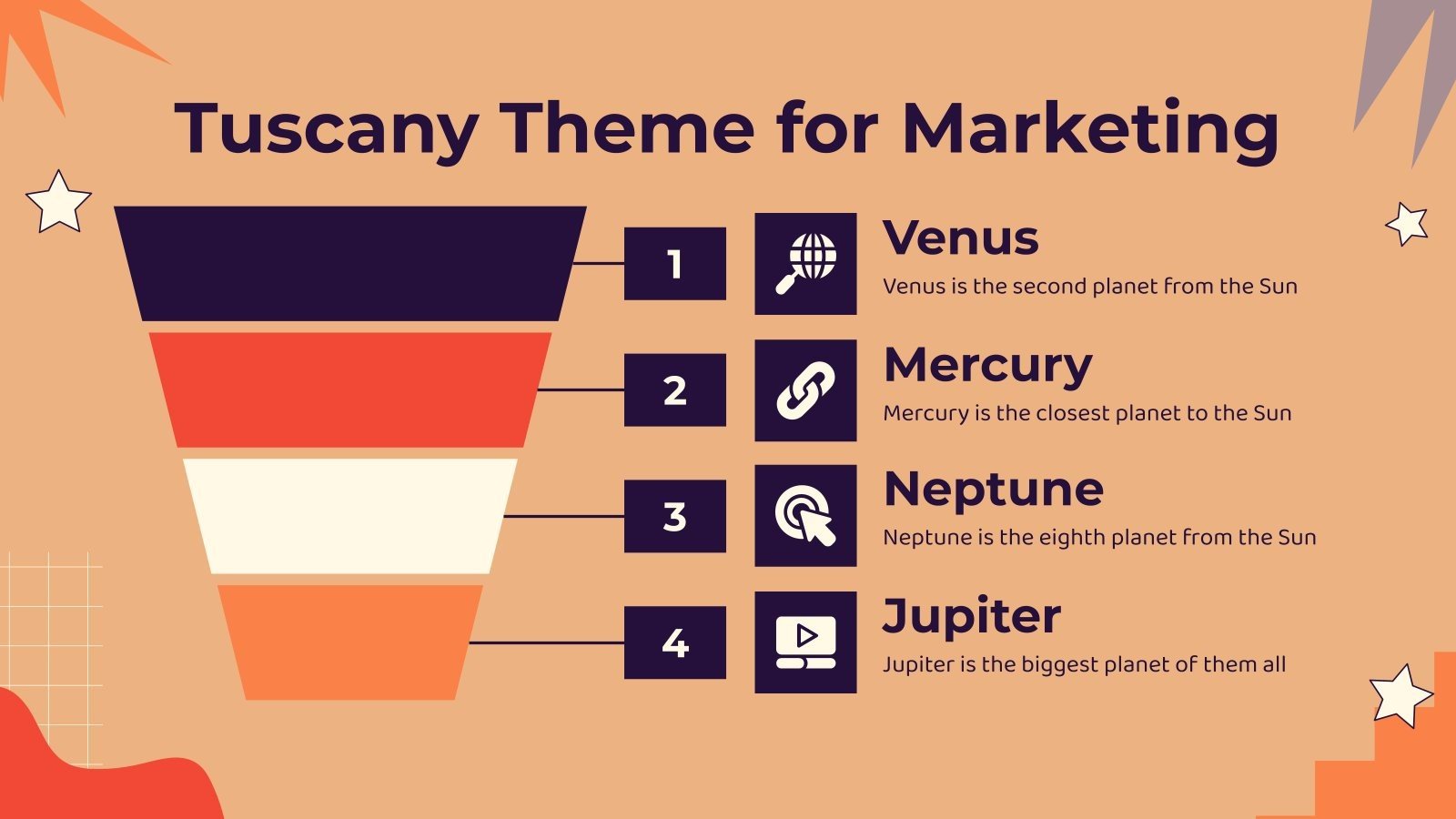 Tuscany Theme for Marketing

1

Venus

Venus is the second planet from the Sun

2

Mercury

Mercury is the closest planet to the Sun

3

Neptune

Neptune is the eighth planet from the Sun

4

Jupiter

Jupiter is the biggest planet of them all