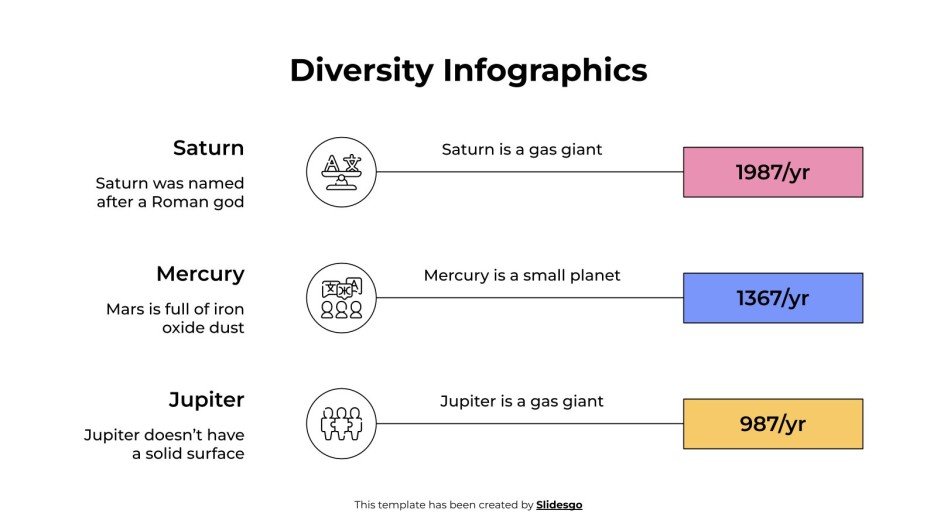 Diversity Infographics

Saturn

Saturn was named after a Roman god

Saturn is a gas giant

1987/yr

Mercury

Mars is full of iron oxide dust

Mercury is a small planet

1367/yr

Jupiter

Jupiter doesn't have a solid surface

Jupiter is a gas giant

987/yr

This template has been created by Slidesgo