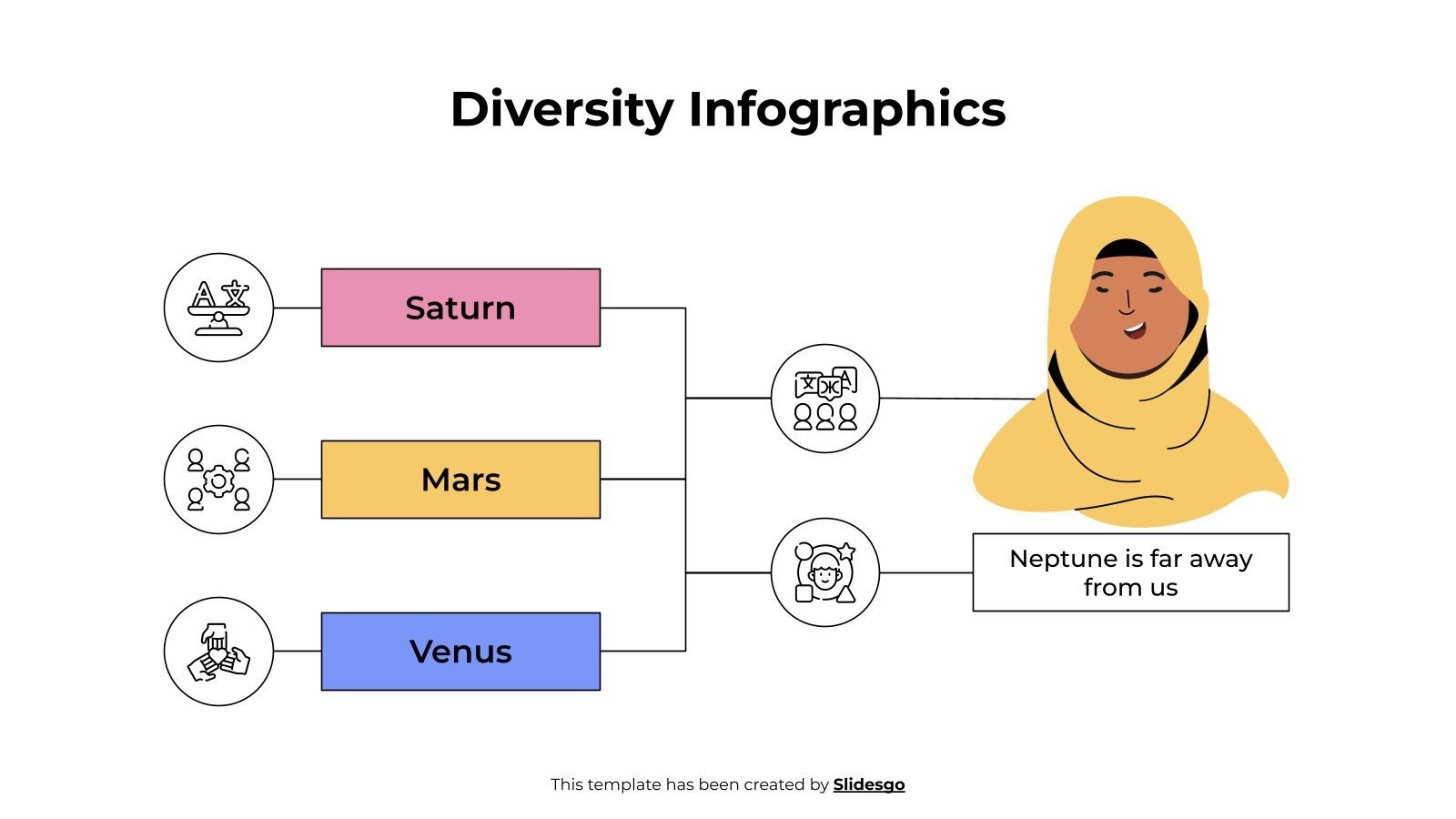 Diversity Infographics

Saturn

Mars

Venus

Neptune is far away from us

This template has been created by Slidesgo