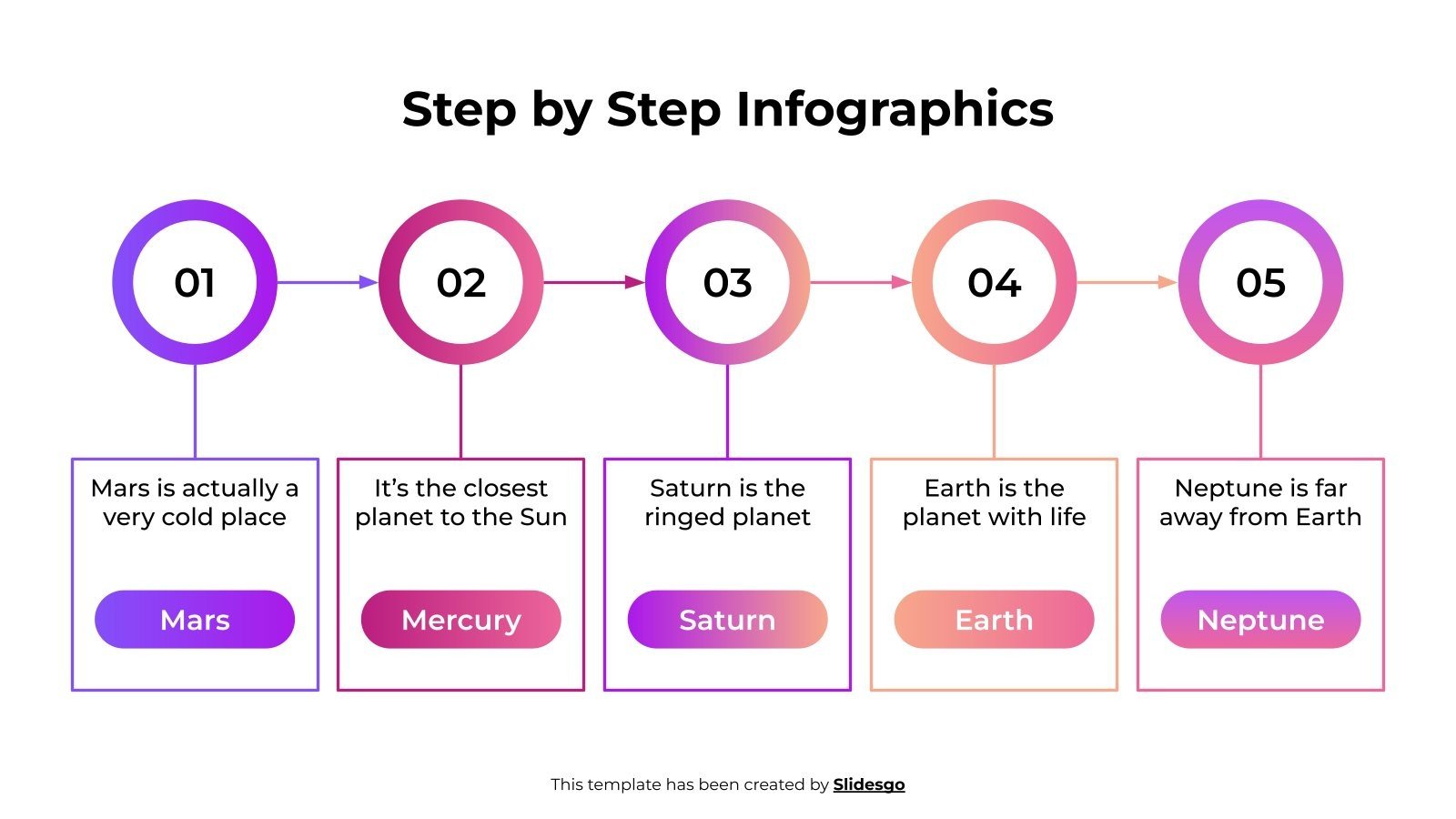 Step by Step Infographics

01

Mars is actually a very cold place

Mars

02

It’s the closest planet to the Sun

Mercury

03

Saturn is the ringed planet

Saturn

04

Earth is the planet with life

Earth

05

Neptune is far away from Earth

Neptune

This template has been created by Slidesgo