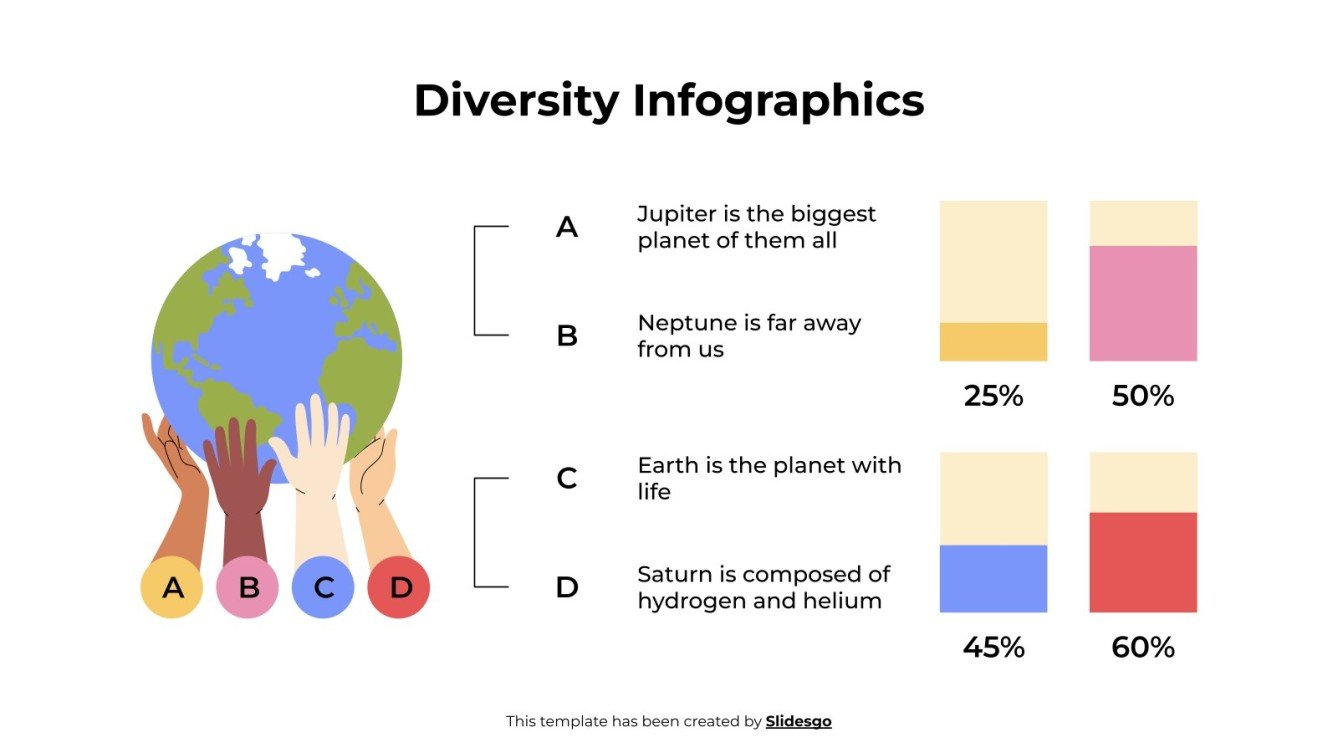 Diversity Infographics

A B C D

A
Jupiter is the biggest planet of them all

B
Neptune is far away from us

25%
50%

C
Earth is the planet with life

D
Saturn is composed of hydrogen and helium

45%
60%

This template has been created by Slidesgo