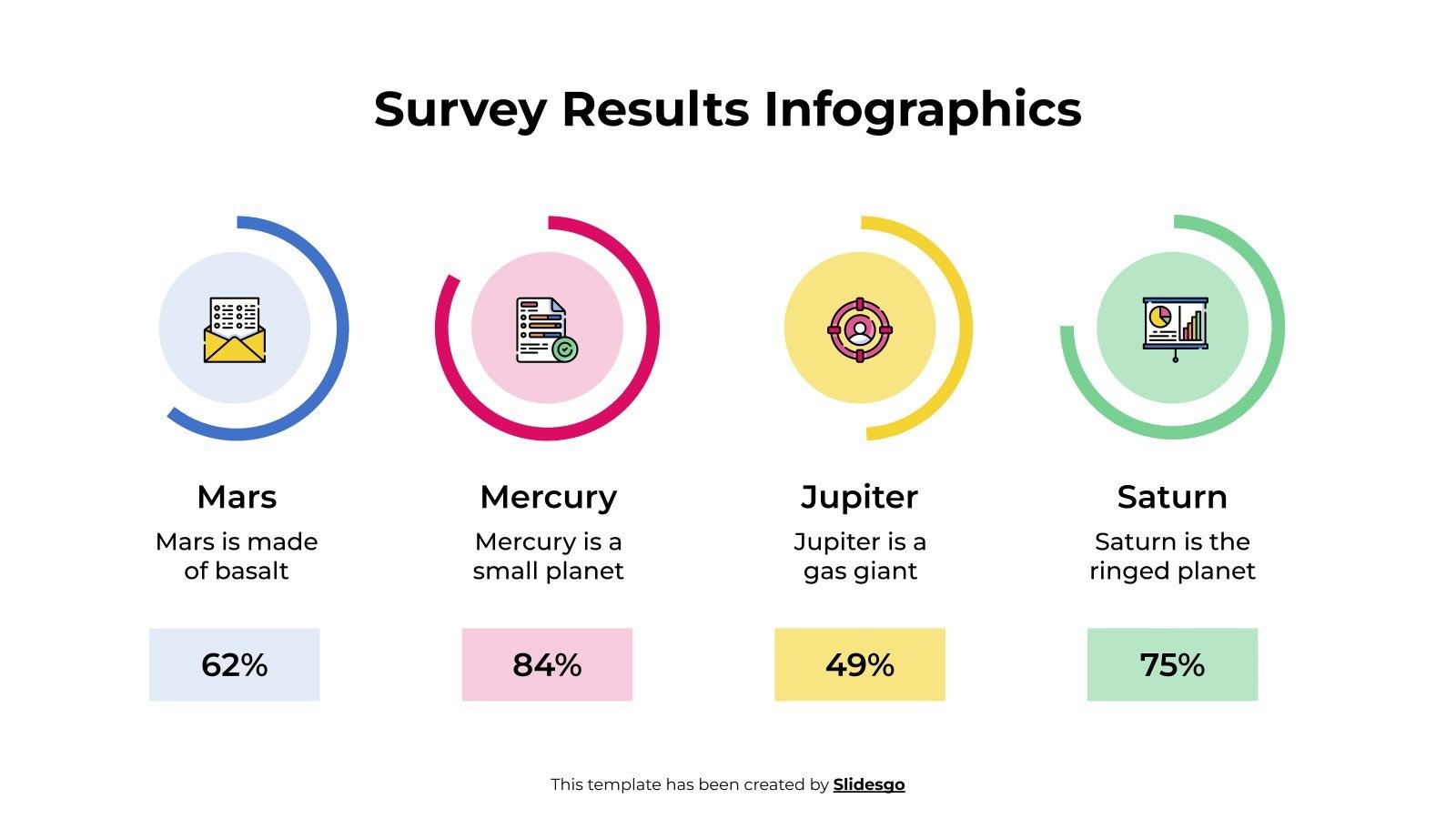 Survey Results Infographics

Mars
Mars is made of basalt
62%

Mercury
Mercury is a small planet
84%

Jupiter
Jupiter is a gas giant
49%

Saturn
Saturn is the ringed planet
75%

This template has been created by Slidesgo