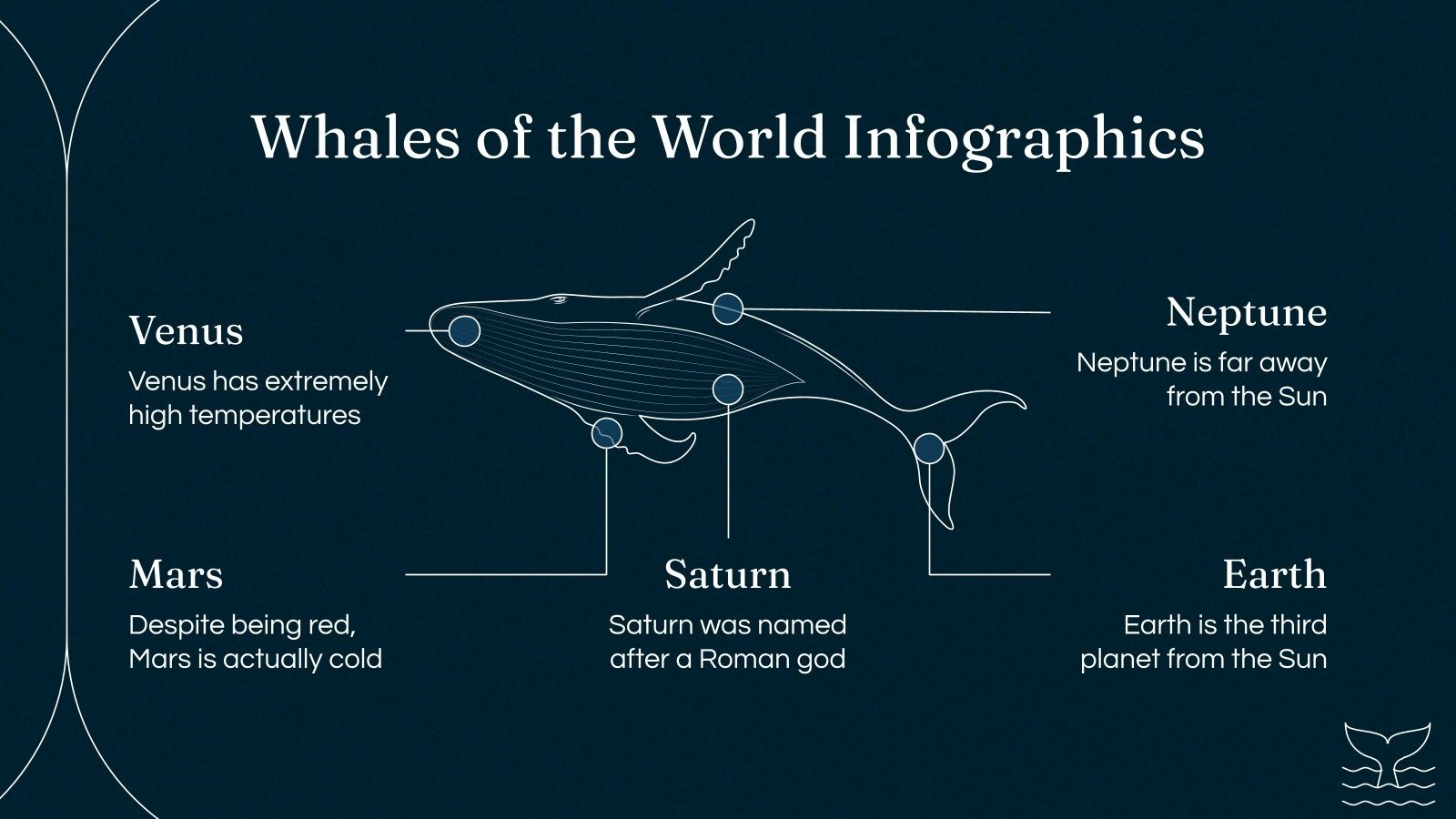 Whales of the World Infographics

Venus
Venus has extremely high temperatures

Neptune
Neptune is far away from the Sun

Mars
Despite being red, Mars is actually cold

Saturn
Saturn was named after a Roman god

Earth
Earth is the third planet from the Sun