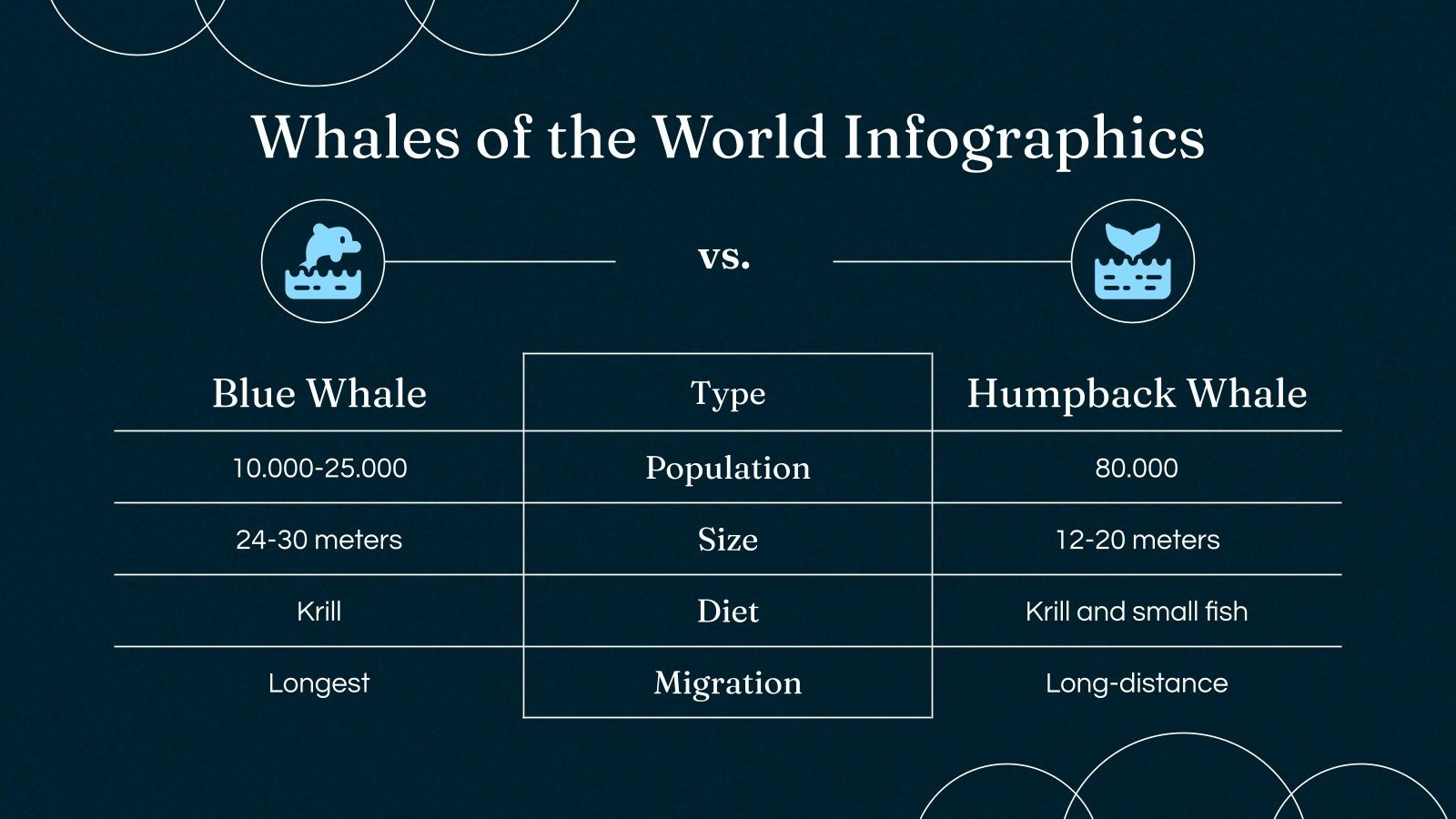 Whales of the World Infographics

vs.

| Blue Whale | Type | Humpback Whale |
|---|---|---|
| 10.000-25.000 | Population | 80.000 |
| 24-30 meters | Size | 12-20 meters |
| Krill | Diet | Krill and small fish |
| Longest | Migration | Long-distance |