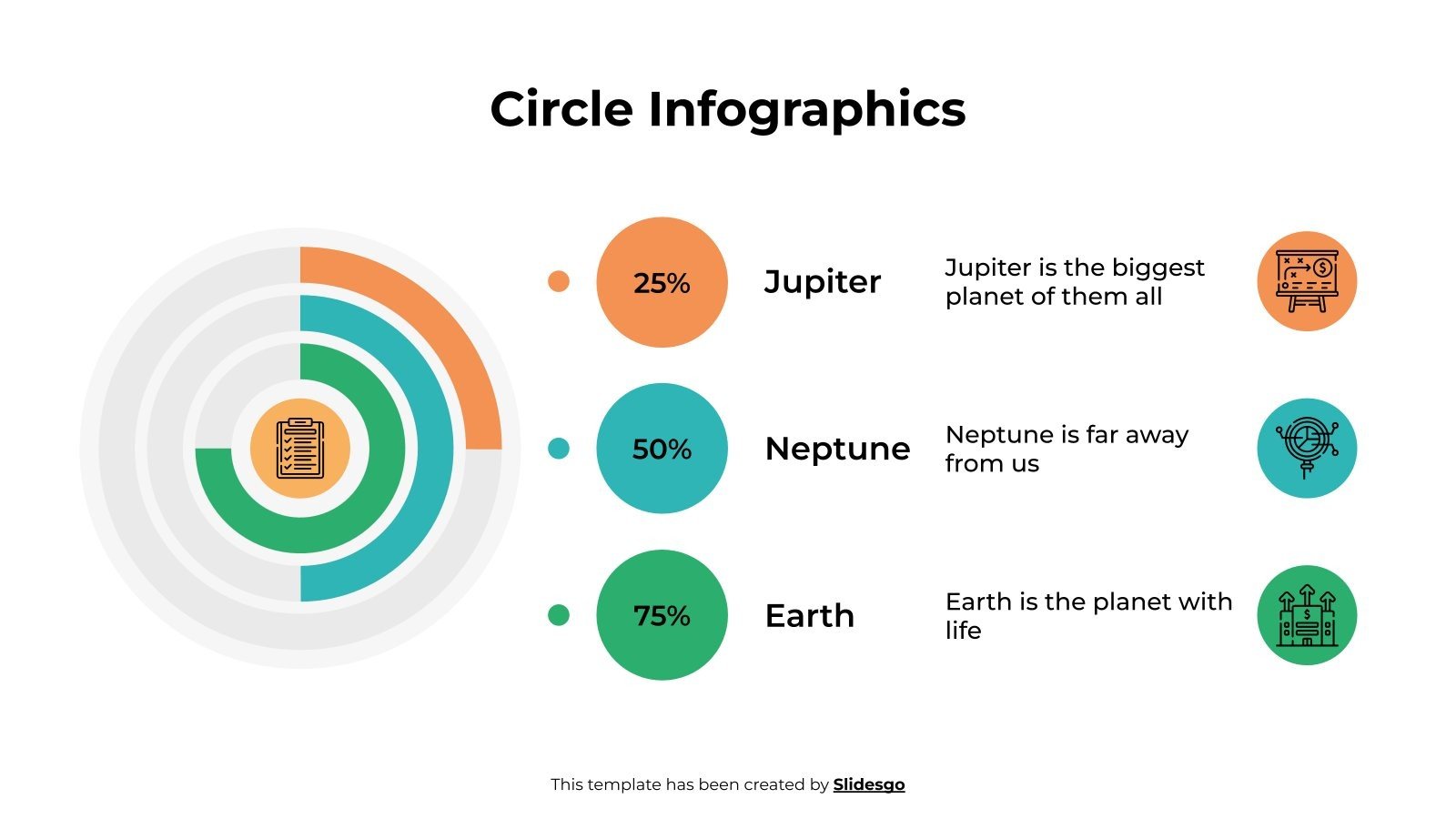 Circle Infographics

25%

Jupiter

Jupiter is the biggest planet of them all

50%

Neptune

Neptune is far away from us

75%

Earth

Earth is the planet with life

This template has been created by Slidesgo