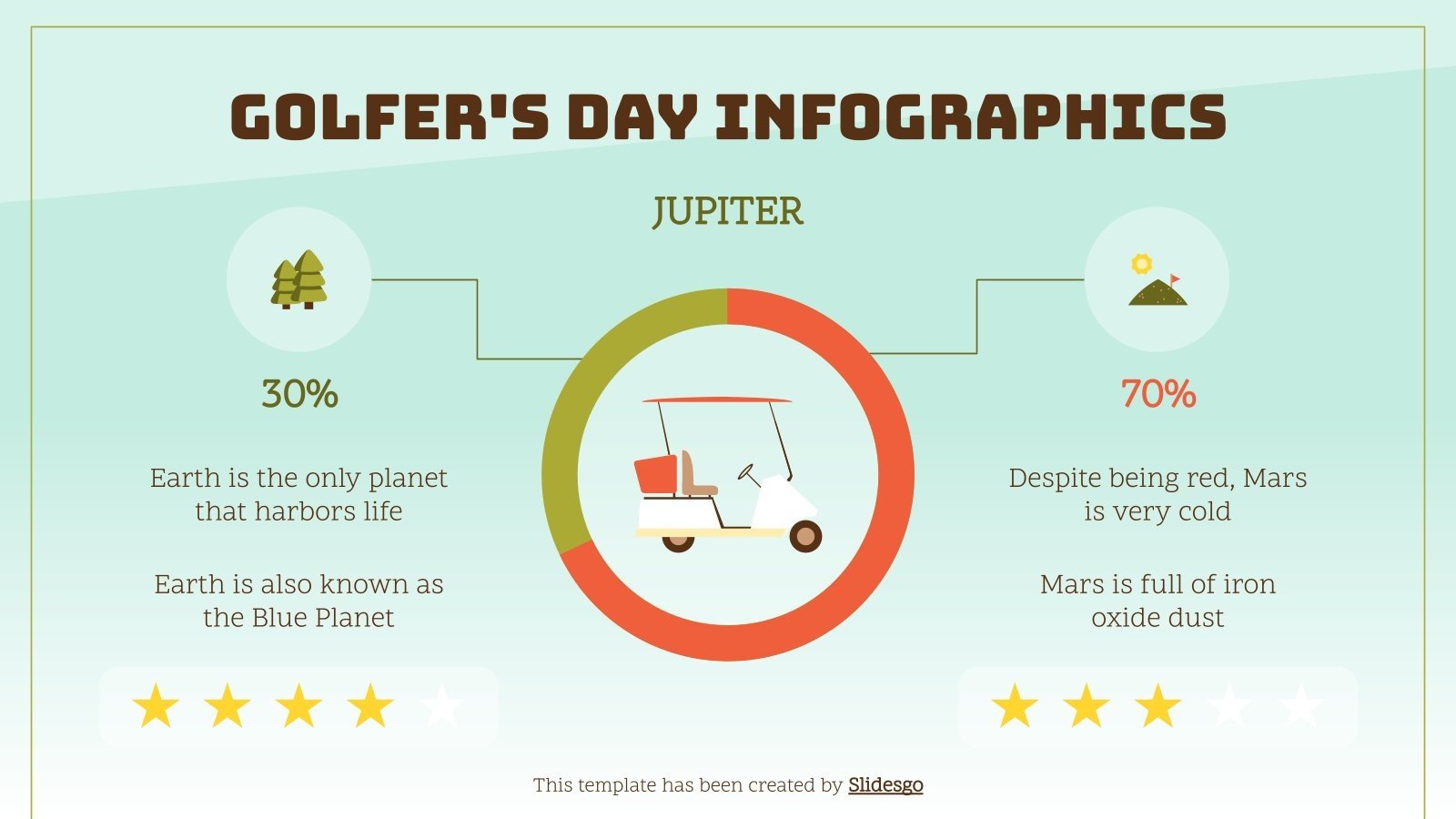 GOLFER'S DAY INFOGRAPHICS

JUPITER

30%

Earth is the only planet that harbors life

Earth is also known as the Blue Planet

70%

Despite being red, Mars is very cold

Mars is full of iron oxide dust

This template has been created by Slidesgo