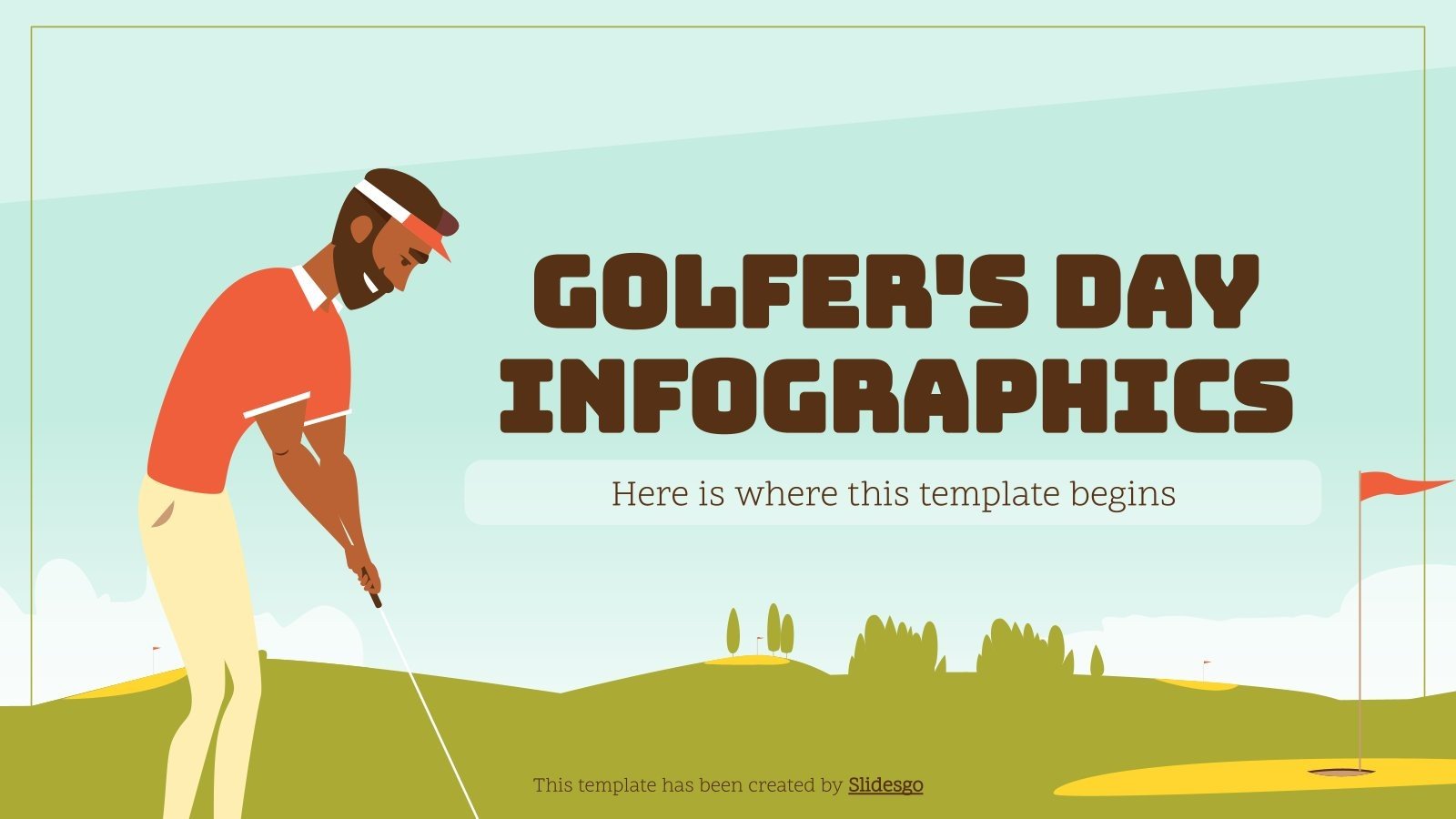 GOLFER'S DAY INFOGRAPHICS

Here is where this template begins

This template has been created by Slidesgo