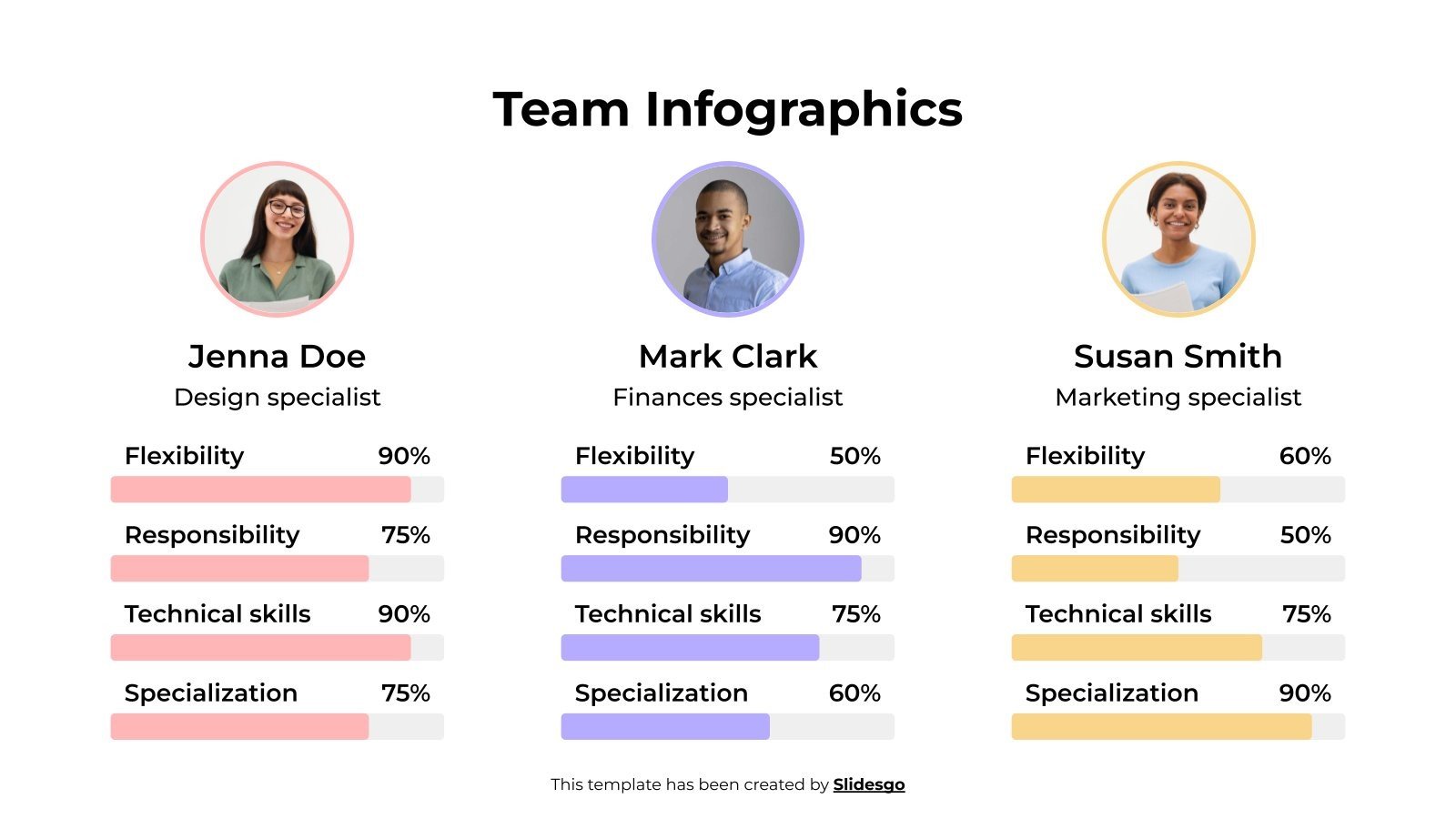 Team Infographics

Jenna Doe
Design specialist

Flexibility 90%

Responsibility 75%

Technical skills 90%

Specialization 75%

Mark Clark
Finances specialist

Flexibility 50%

Responsibility 90%

Technical skills 75%

Specialization 60%

Susan Smith
Marketing specialist

Flexibility 60%

Responsibility 50%

Technical skills 75%

Specialization 90%

This template has been created by Slidesgo