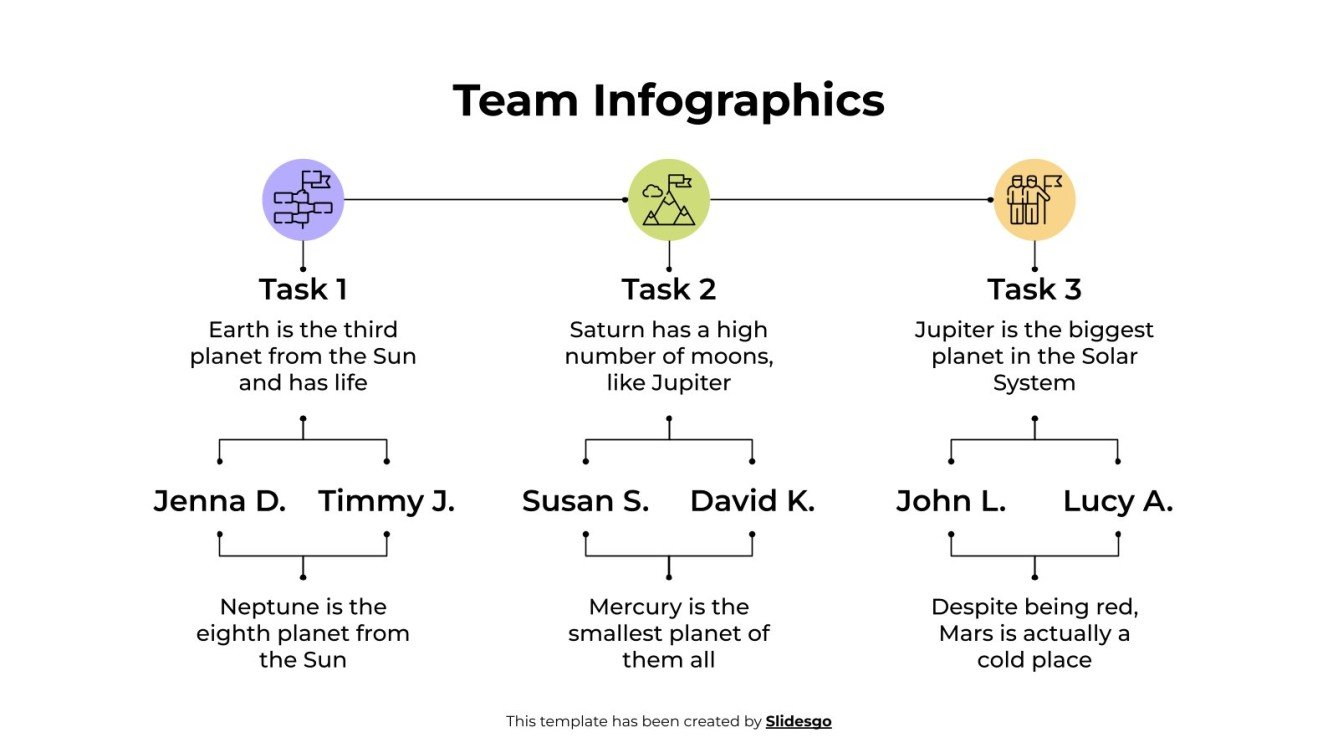 Team Infographics

Task 1

Earth is the third planet from the Sun and has life

Jenna D.

Timmy J.

Neptune is the eighth planet from the Sun

Task 2

Saturn has a high number of moons, like Jupiter

Susan S.

David K.

Mercury is the smallest planet of them all

Task 3

Jupiter is the biggest planet in the Solar System

John L.

Lucy A.

Despite being red, Mars is actually a cold place

This template has been created by Slidesgo