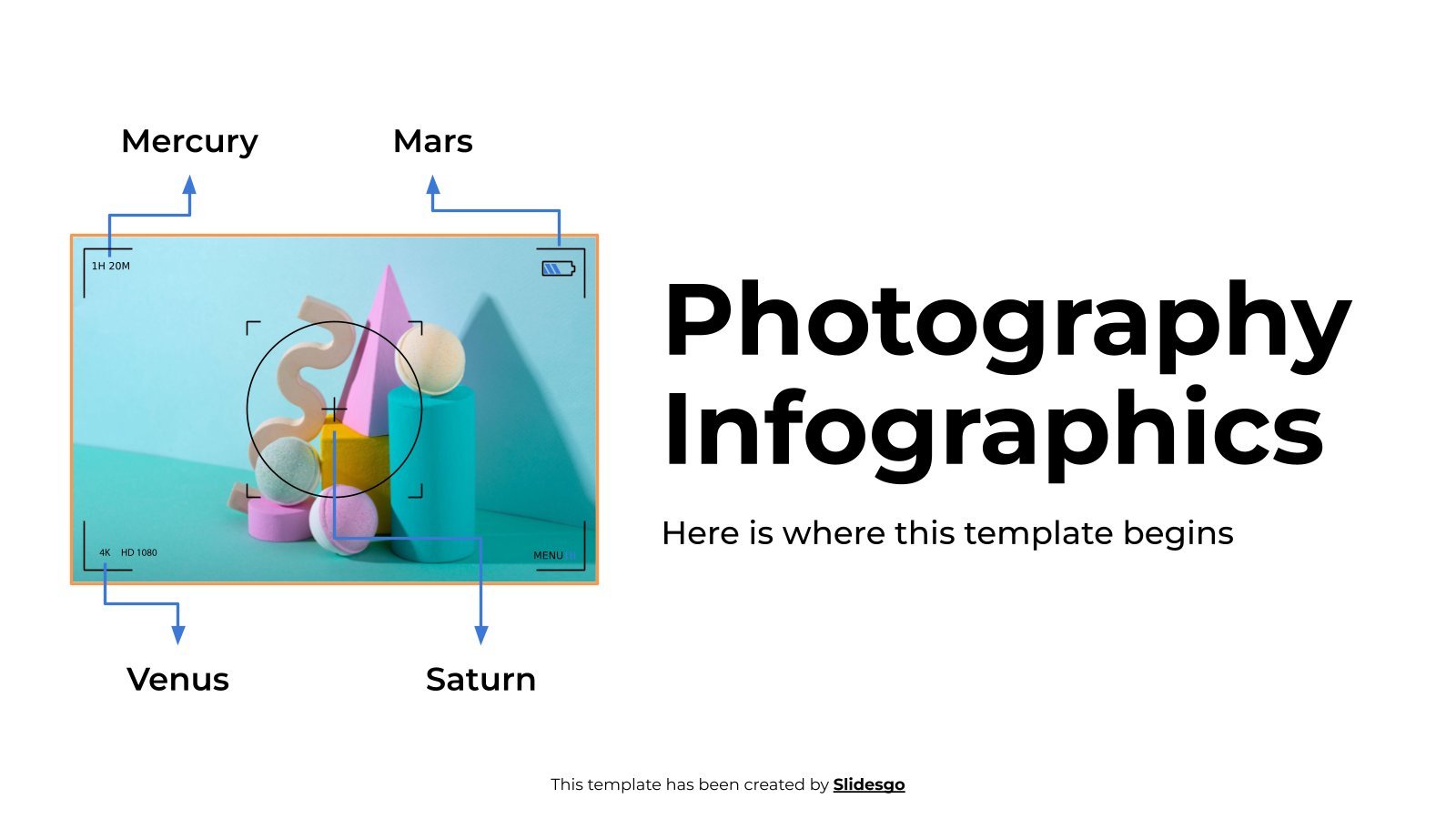 Mercury

Mars

1H 20M

4K HD 1080

MENU

Venus

Saturn

Photography Infographics

Here is where this template begins

This template has been created by Slidesgo