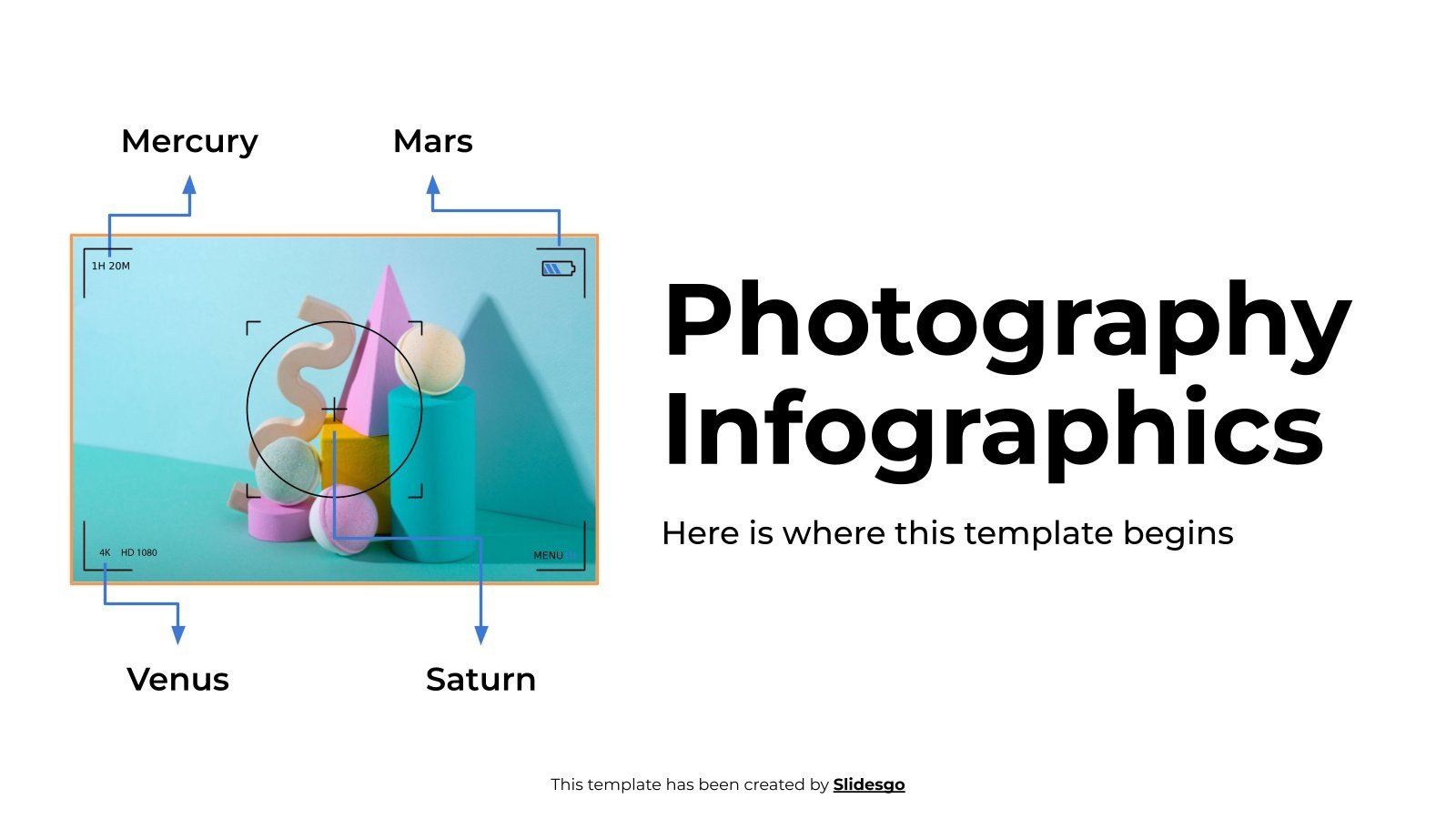 Mercury

Mars

1H 20M

4K HD 1080

MENU

Venus

Saturn

Photography Infographics

Here is where this template begins

This template has been created by Slidesgo