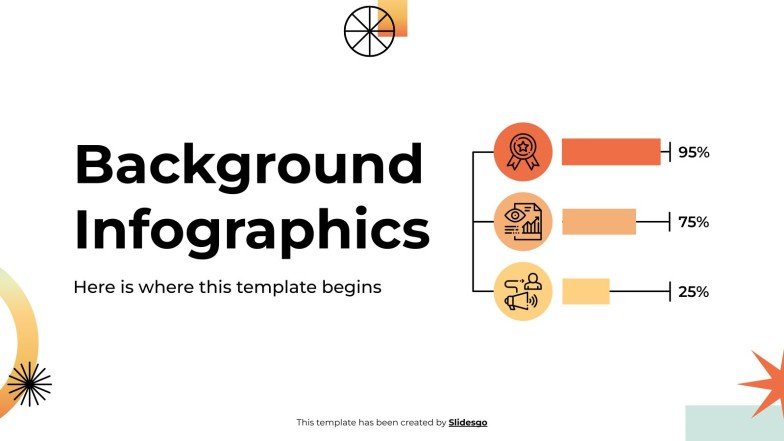 Background Infographics

Here is where this template begins

95%

75%

25%

This template has been created by Slidesgo