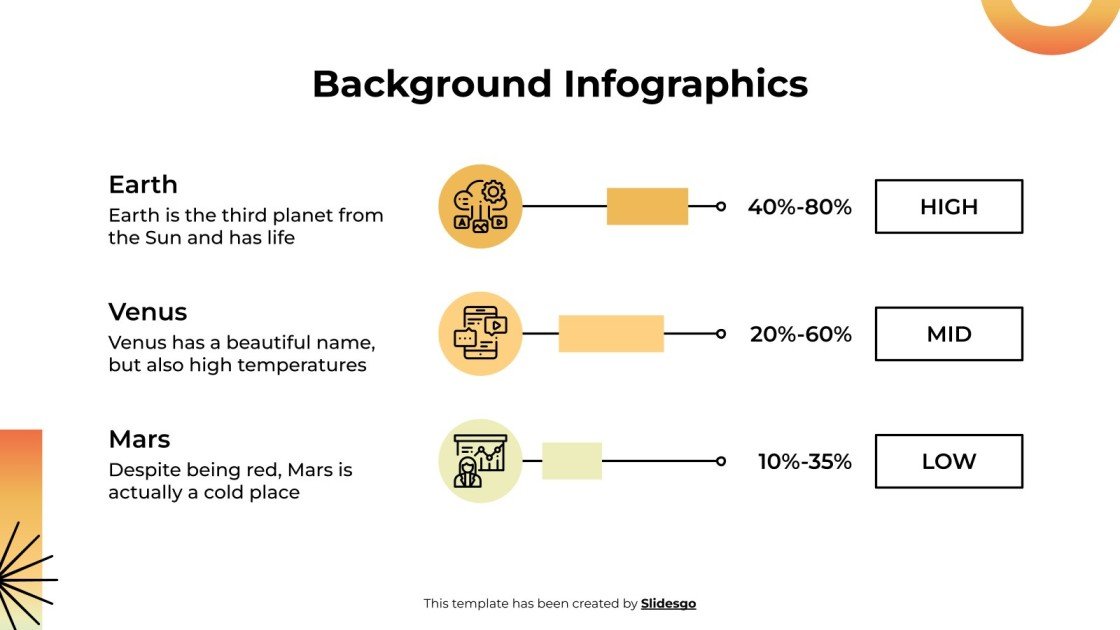 Background Infographics

Earth
Earth is the third planet from the Sun and has life

40%-80%

HIGH

Venus
Venus has a beautiful name, but also high temperatures

20%-60%

MID

Mars
Despite being red, Mars is actually a cold place

10%-35%

LOW

This template has been created by Slidesgo