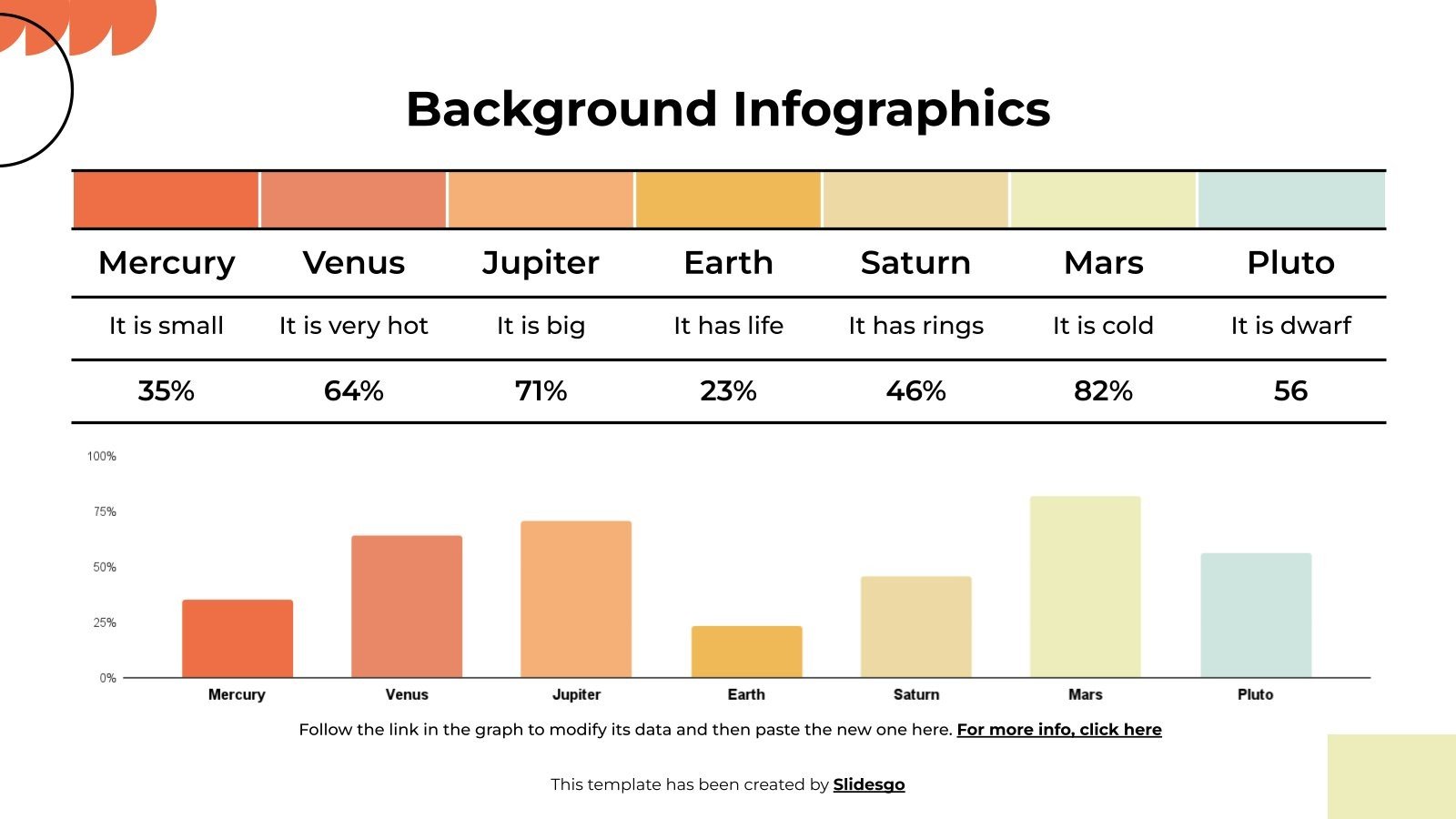 Background Infographics

| Mercury | Venus | Jupiter | Earth | Saturn | Mars | Pluto |
|---|---|---|---|---|---|---|
| It is small | It is very hot | It is big | It has life | It has rings | It is cold | It is dwarf |
| 35% | 64% | 71% | 23% | 46% | 82% | 56 |

100%
75%
50%
25%
0%
Mercury Venus Jupiter Earth Saturn Mars Pluto

Follow the link in the graph to modify its data and then paste the new one here. For more info, click here

This template has been created by Slidesgo