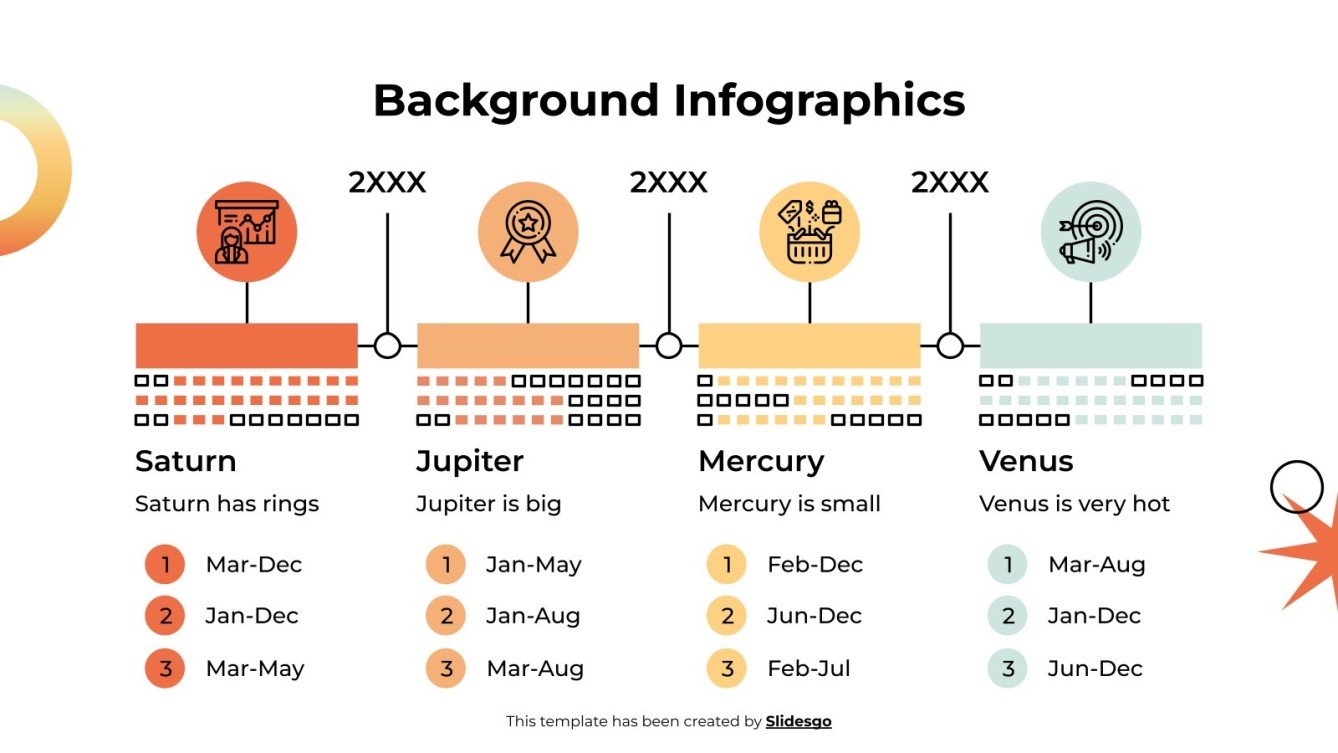 Background Infographics

2XXX

2XXX

2XXX

Saturn

Saturn has rings

1 Mar-Dec

2 Jan-Dec

3 Mar-May

Jupiter

Jupiter is big

1 Jan-May

2 Jan-Aug

3 Mar-Aug

Mercury

Mercury is small

1 Feb-Dec

2 Jun-Dec

3 Feb-Jul

Venus

Venus is very hot

1 Mar-Aug

2 Jan-Dec

3 Jun-Dec

This template has been created by Slidesgo