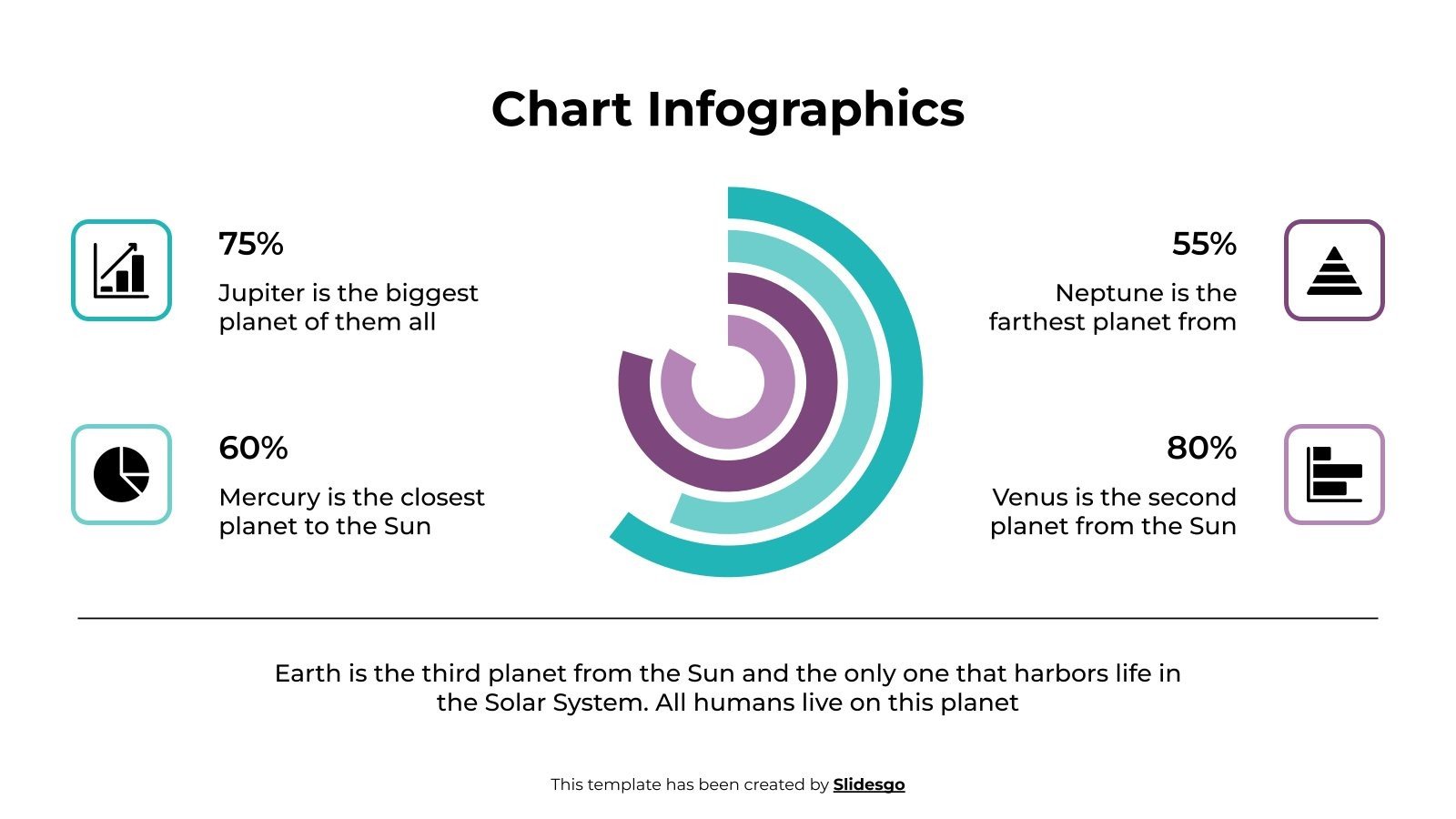 Chart Infographics

75%

Jupiter is the biggest planet of them all

60%

Mercury is the closest planet to the Sun

55%

Neptune is the farthest planet from

80%

Venus is the second planet from the Sun

Earth is the third planet from the Sun and the only one that harbors life in the Solar System. All humans live on this planet

This template has been created by Slidesgo