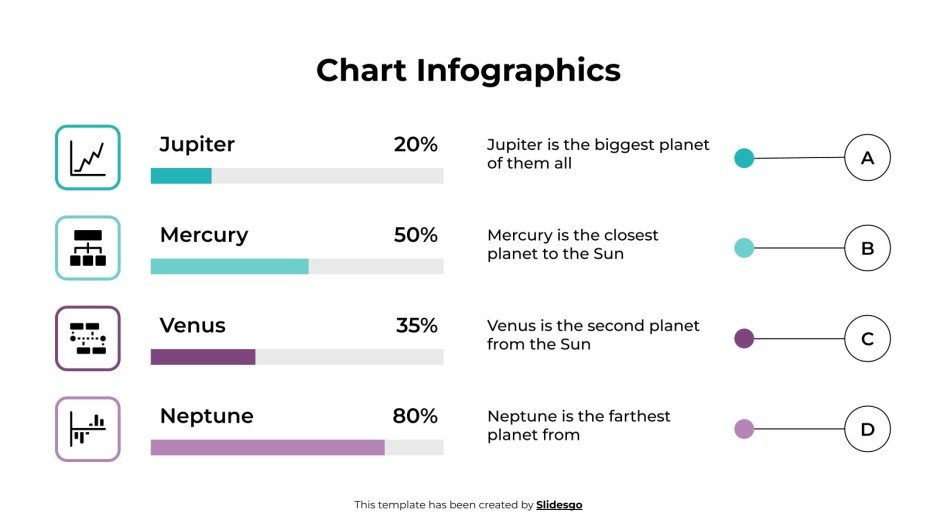 Chart Infographics

Jupiter 20%

Jupiter is the biggest planet of them all

A

Mercury 50%

Mercury is the closest planet to the Sun

B

Venus 35%

Venus is the second planet from the Sun

C

Neptune 80%

Neptune is the farthest planet from

D

This template has been created by Slidesgo