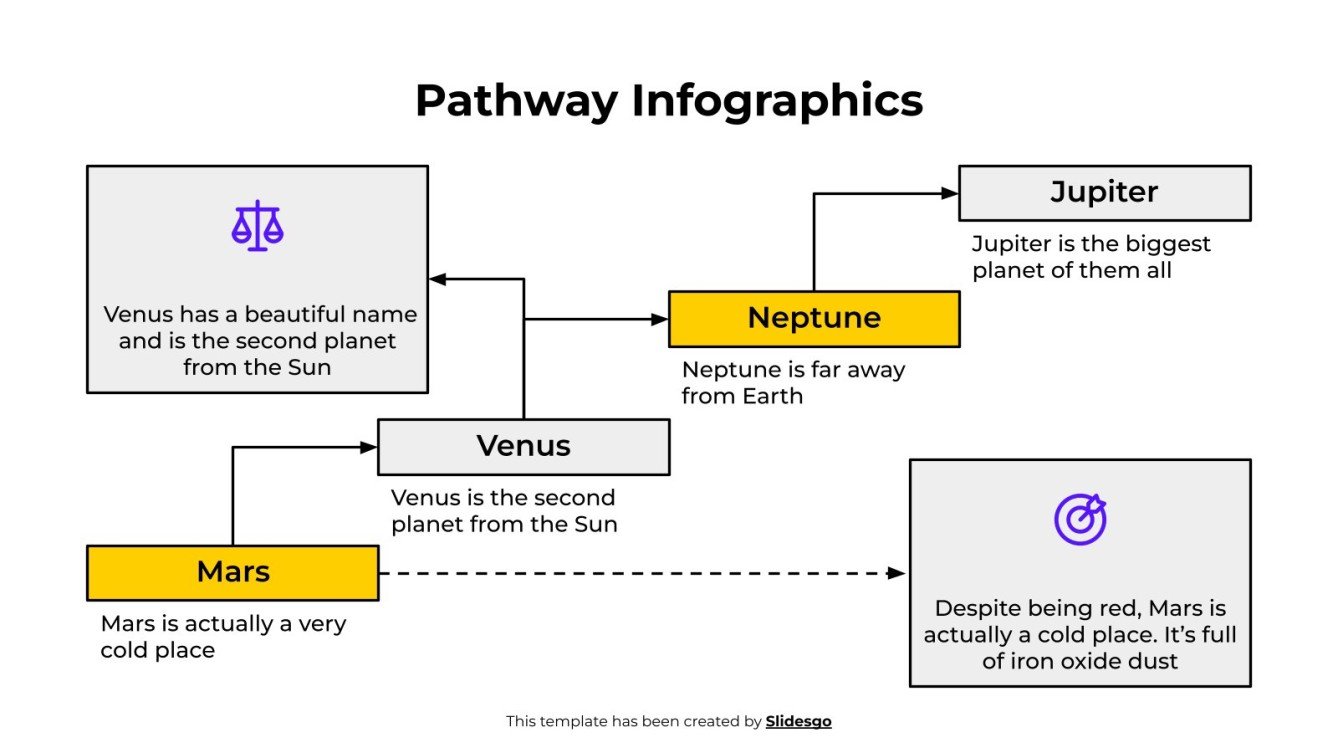 Pathway Infographics

Venus has a beautiful name and is the second planet from the Sun

Jupiter

Jupiter is the biggest planet of them all

Neptune

Neptune is far away from Earth

Venus

Venus is the second planet from the Sun

Mars

Mars is actually a very cold place

Despite being red, Mars is actually a cold place. It's full of iron oxide dust

This template has been created by Slidesgo