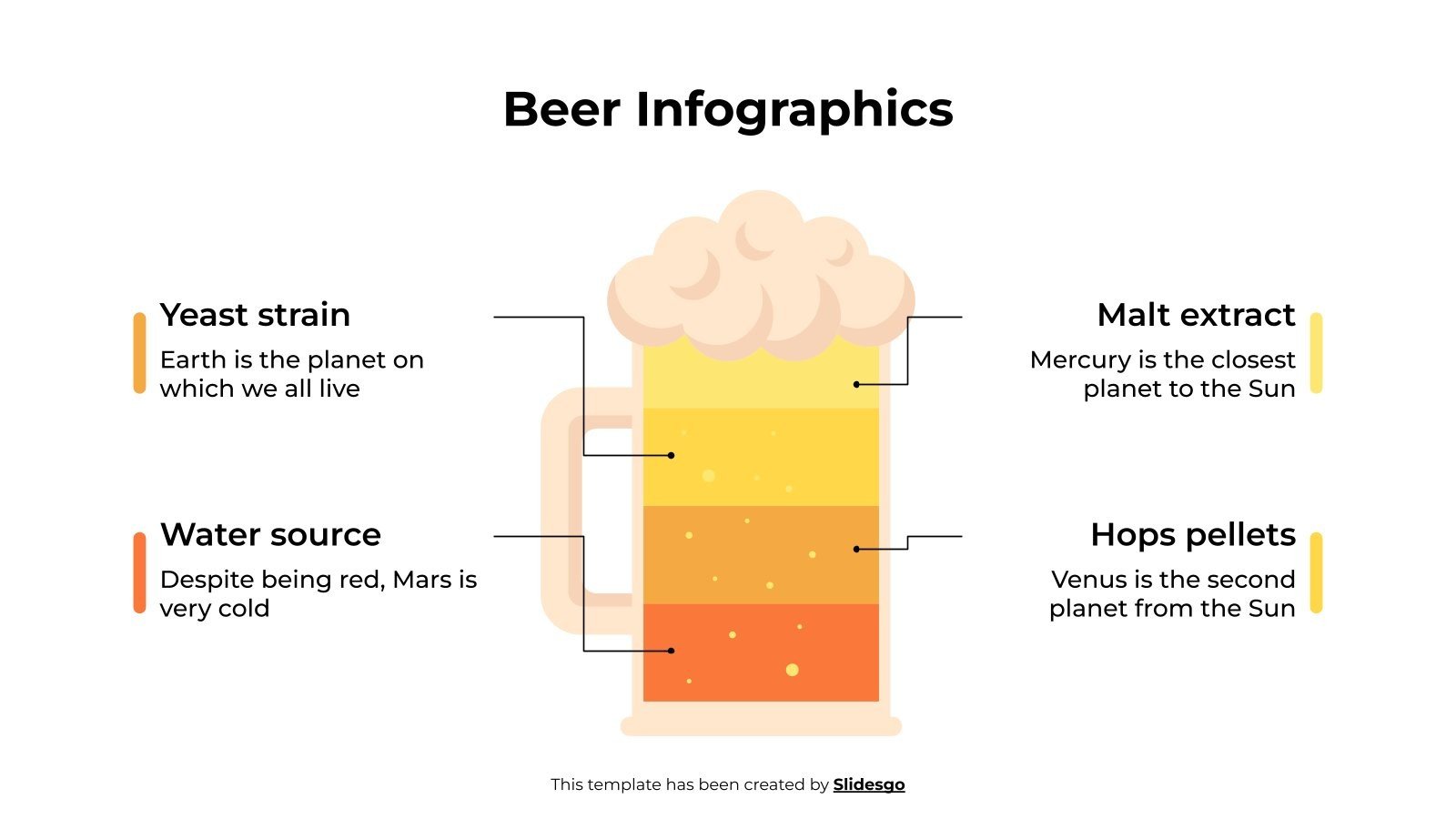 Beer Infographics

Yeast strain

Earth is the planet on which we all live

Water source

Despite being red, Mars is very cold

Malt extract

Mercury is the closest planet to the Sun

Hops pellets

Venus is the second planet from the Sun

This template has been created by Slidesgo