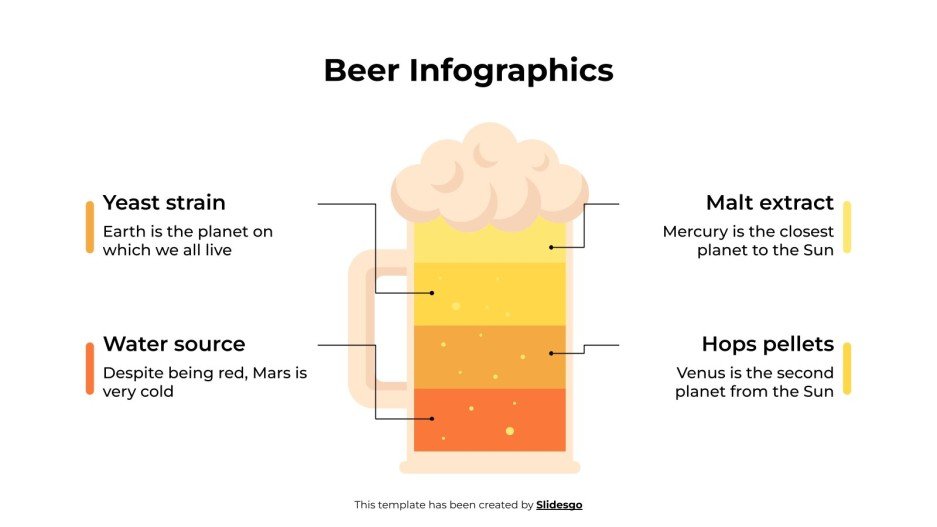 Beer Infographics

Yeast strain

Earth is the planet on which we all live

Water source

Despite being red, Mars is very cold

Malt extract

Mercury is the closest planet to the Sun

Hops pellets

Venus is the second planet from the Sun

This template has been created by Slidesgo