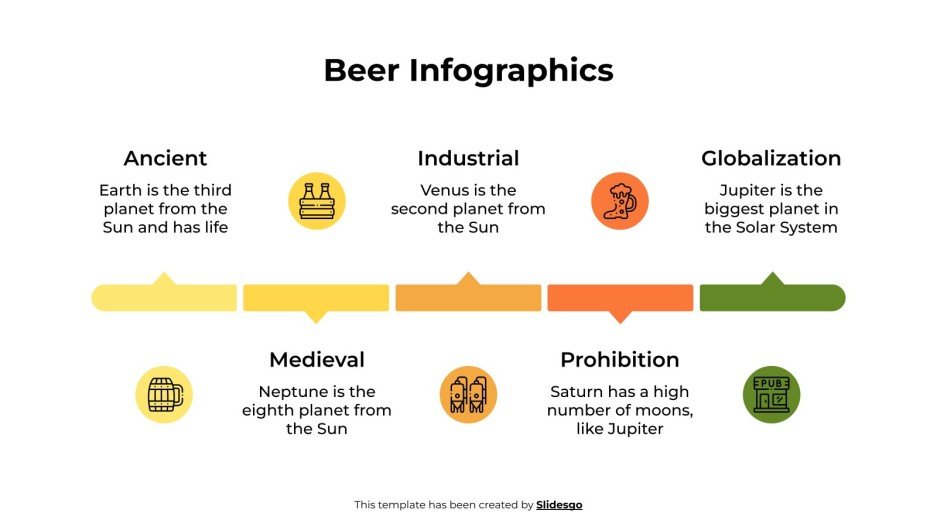 Beer Infographics

Ancient

Earth is the third planet from the Sun and has life

Industrial

Venus is the second planet from the Sun

Globalization

Jupiter is the biggest planet in the Solar System

Medieval

Neptune is the eighth planet from the Sun

Prohibition

Saturn has a high number of moons, like Jupiter

PUB

This template has been created by Slidesgo