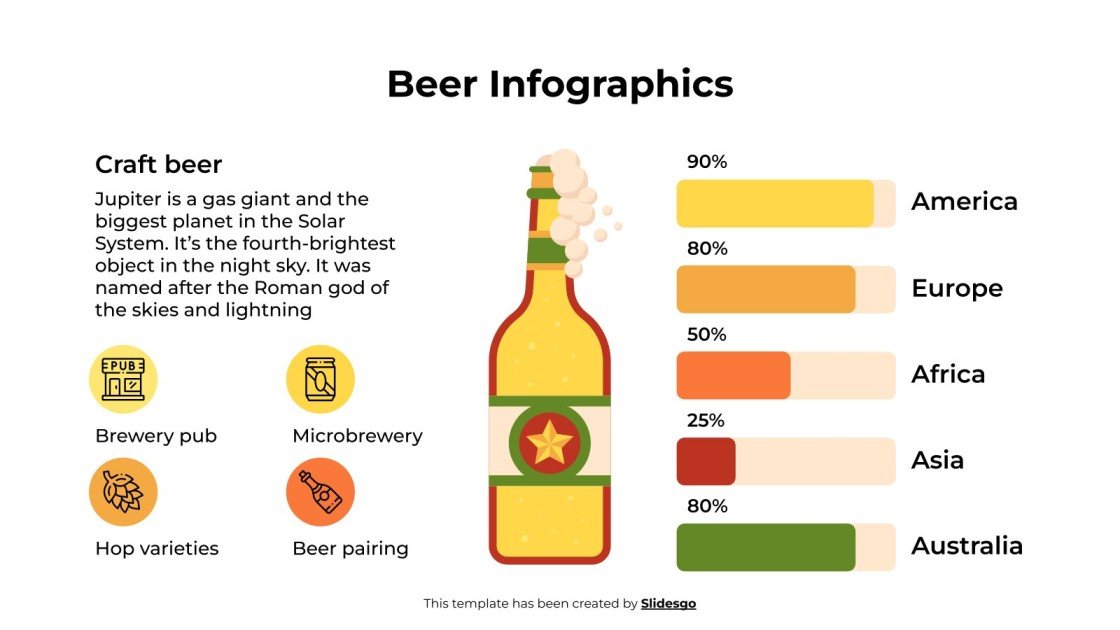 Beer Infographics

Craft beer

Jupiter is a gas giant and the biggest planet in the Solar System. It's the fourth-brightest object in the night sky. It was named after the Roman god of the skies and lightning

PUB

Brewery pub

Microbrewery

Hop varieties

Beer pairing

90%

America

80%

Europe

50%

Africa

25%

Asia

80%

Australia

This template has been created by Slidesgo