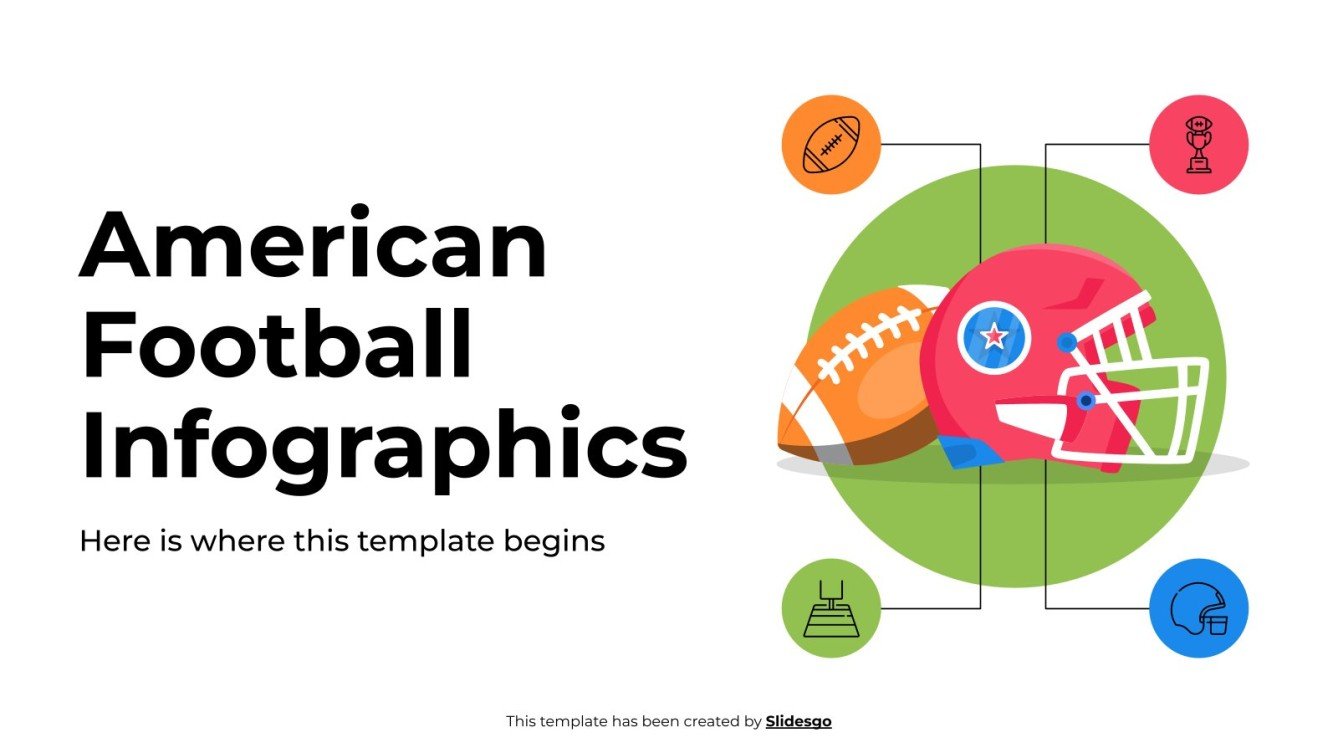 American Football Infographics

Here is where this template begins

This template has been created by Slidesgo