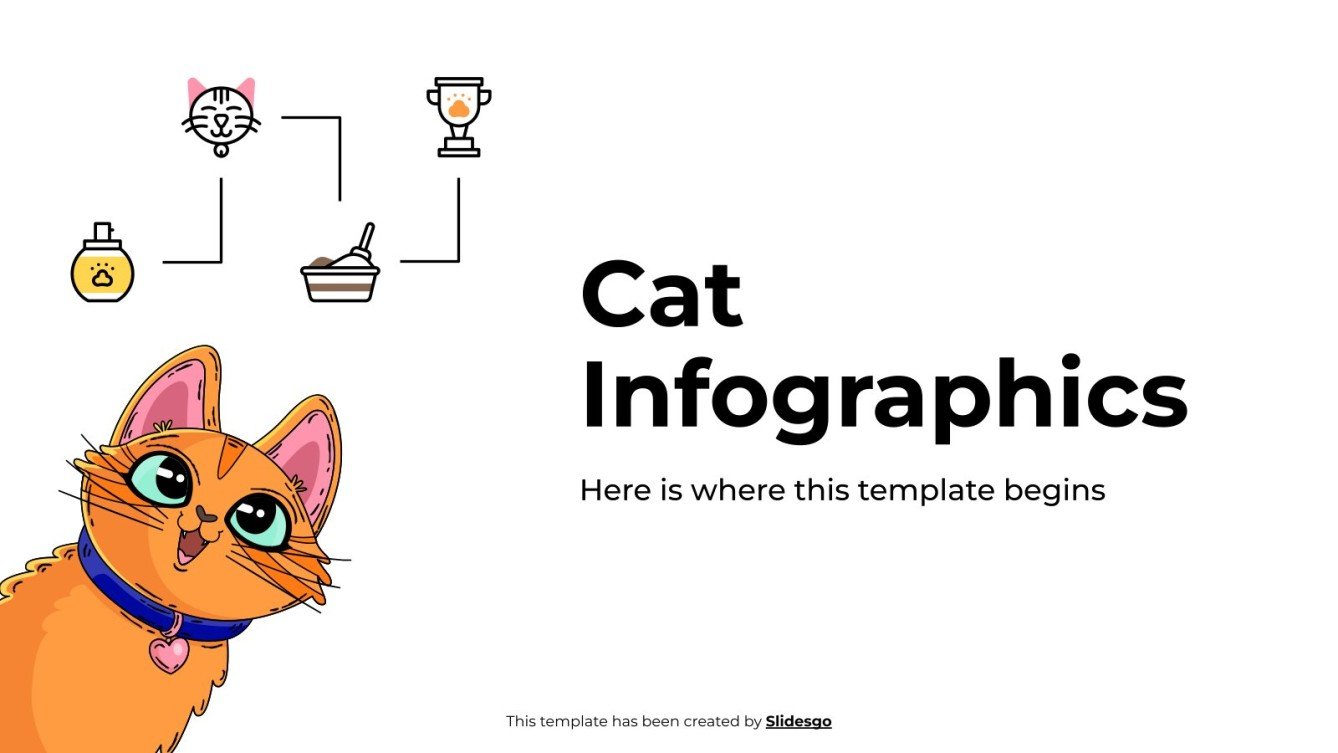 Cat Infographics

Here is where this template begins

This template has been created by Slidesgo