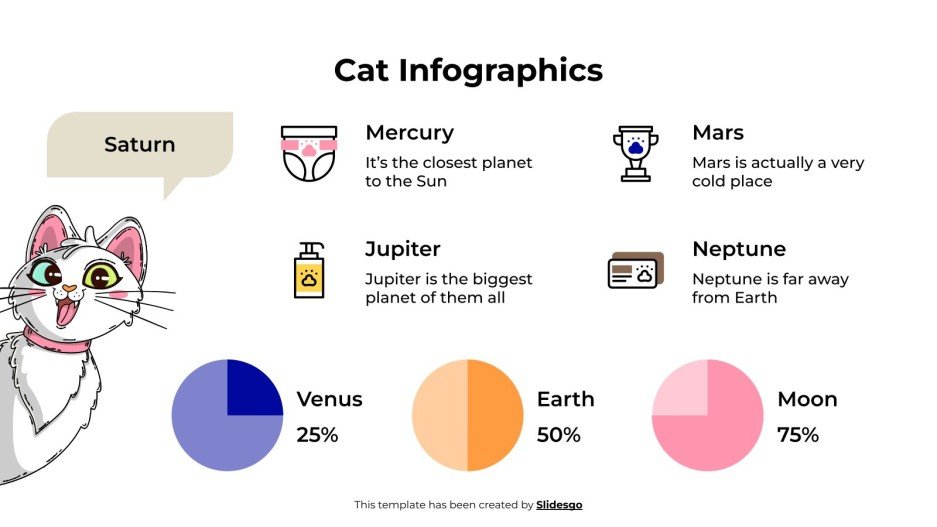 Cat Infographics

Saturn

Mercury
It's the closest planet to the Sun

Mars
Mars is actually a very cold place

Jupiter
Jupiter is the biggest planet of them all

Neptune
Neptune is far away from Earth

Venus
25%

Earth
50%

Moon
75%

This template has been created by Slidesgo