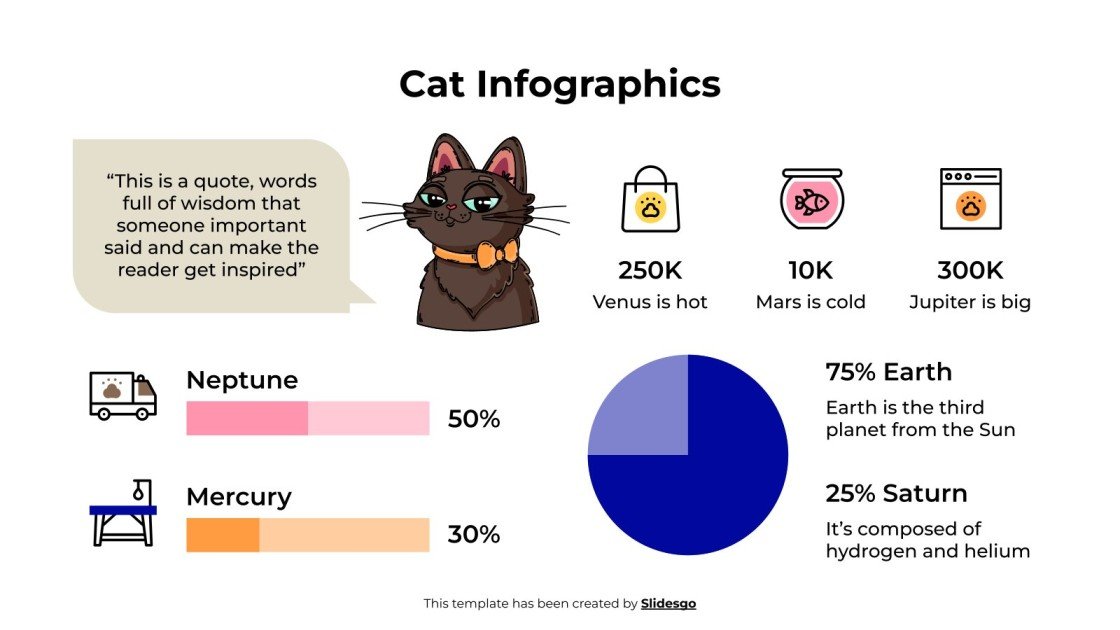 Cat Infographics

“This is a quote, words full of wisdom that someone important said and can make the reader get inspired”

250K
Venus is hot

10K
Mars is cold

300K
Jupiter is big

Neptune
50%

Mercury
30%

75% Earth
Earth is the third planet from the Sun

25% Saturn
It’s composed of hydrogen and helium

This template has been created by Slidesgo