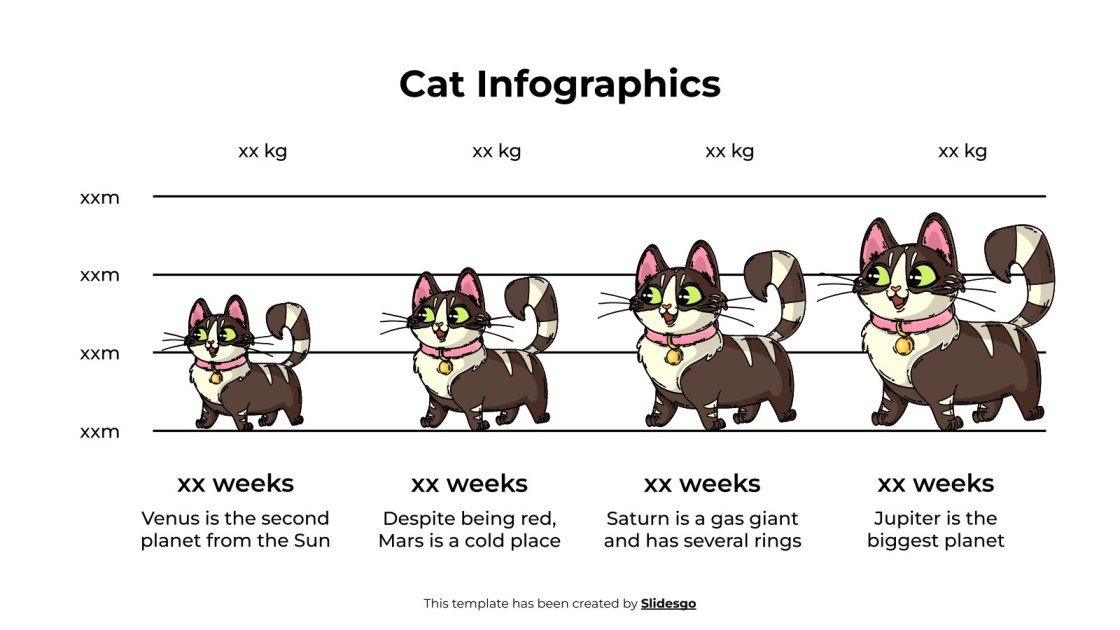 Cat Infographics

xx kg

xx kg

xx kg

xx kg

xxm

xxm

xxm

xxm

xx weeks

Venus is the second planet from the Sun

xx weeks

Despite being red, Mars is a cold place

xx weeks

Saturn is a gas giant and has several rings

xx weeks

Jupiter is the biggest planet

This template has been created by Slidesgo