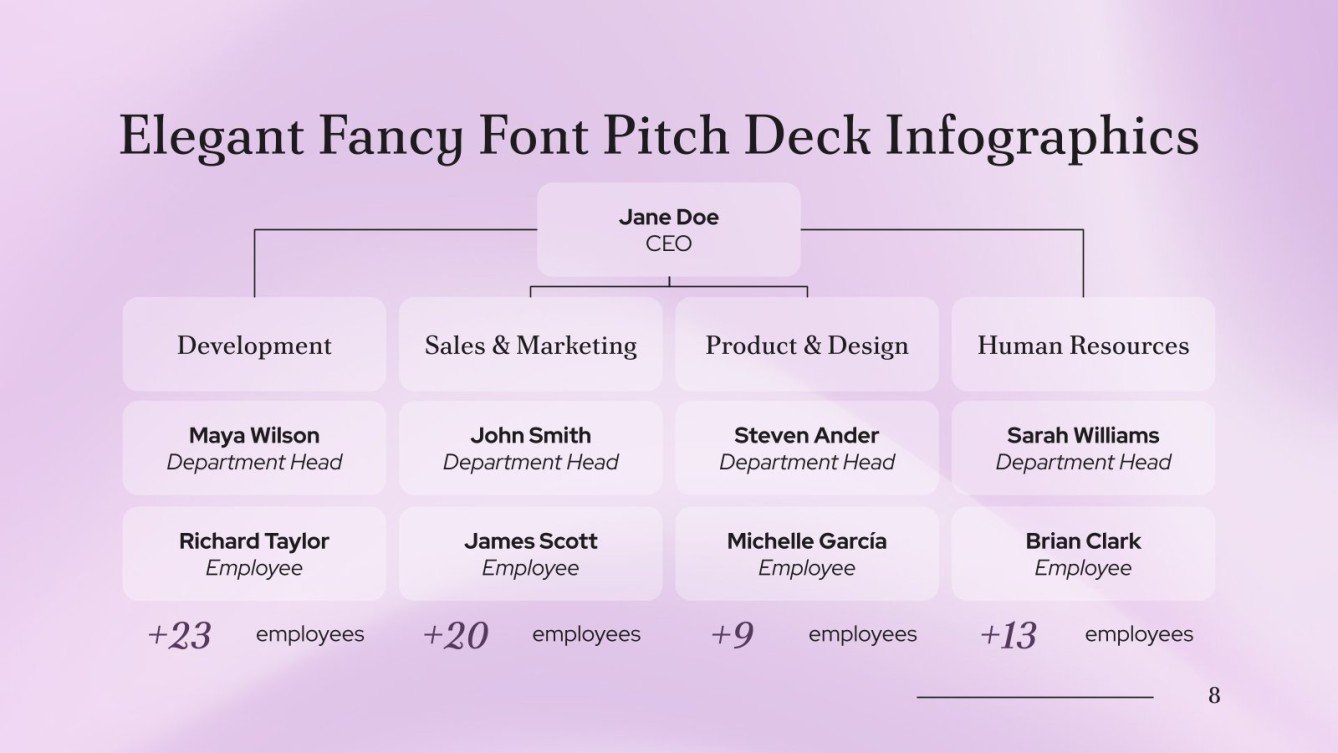 Elegant Fancy Font Pitch Deck Infographics

Jane Doe
CEO

Development

Maya Wilson
Department Head

Richard Taylor
Employee

+23 employees

Sales & Marketing

John Smith
Department Head

James Scott
Employee

+20 employees

Product & Design

Steven Ander
Department Head

Michelle García
Employee

+9 employees

Human Resources

Sarah Williams
Department Head

Brian Clark
Employee

+13 employees

8