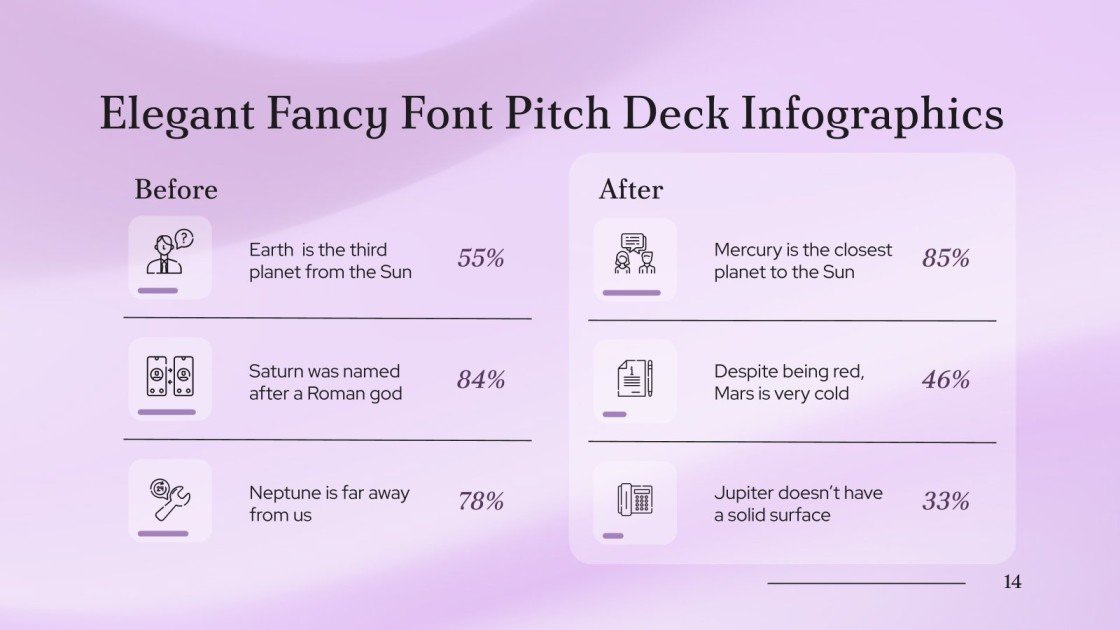 Elegant Fancy Font Pitch Deck Infographics

Before

Earth is the third planet from the Sun

55%

Saturn was named after a Roman god

84%

Neptune is far away from us

78%

After

Mercury is the closest planet to the Sun

85%

Despite being red, Mars is very cold

46%

Jupiter doesn't have a solid surface

33%

14