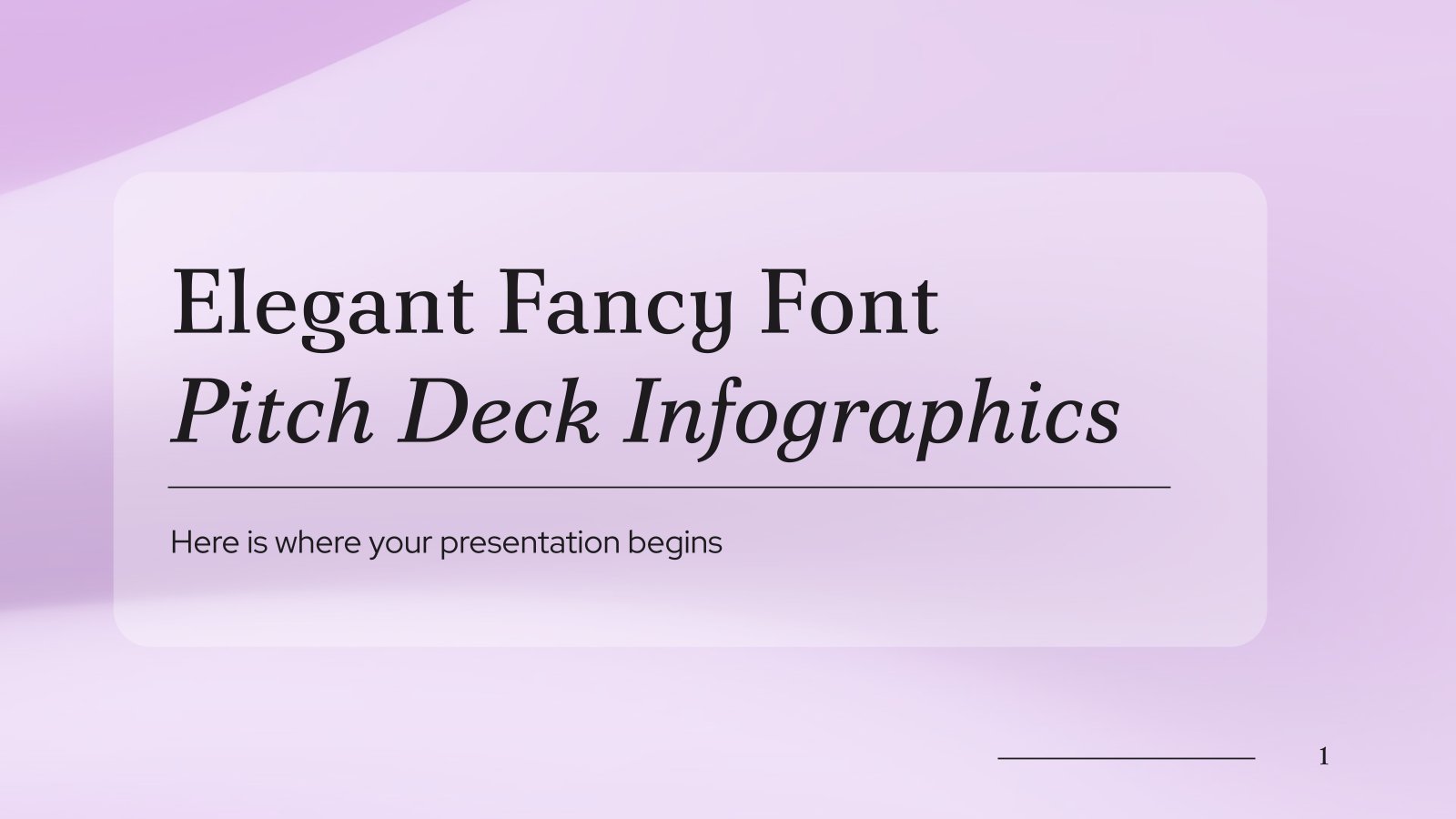 Elegant Fancy Font
Pitch Deck Infographics

Here is where your presentation begins

1